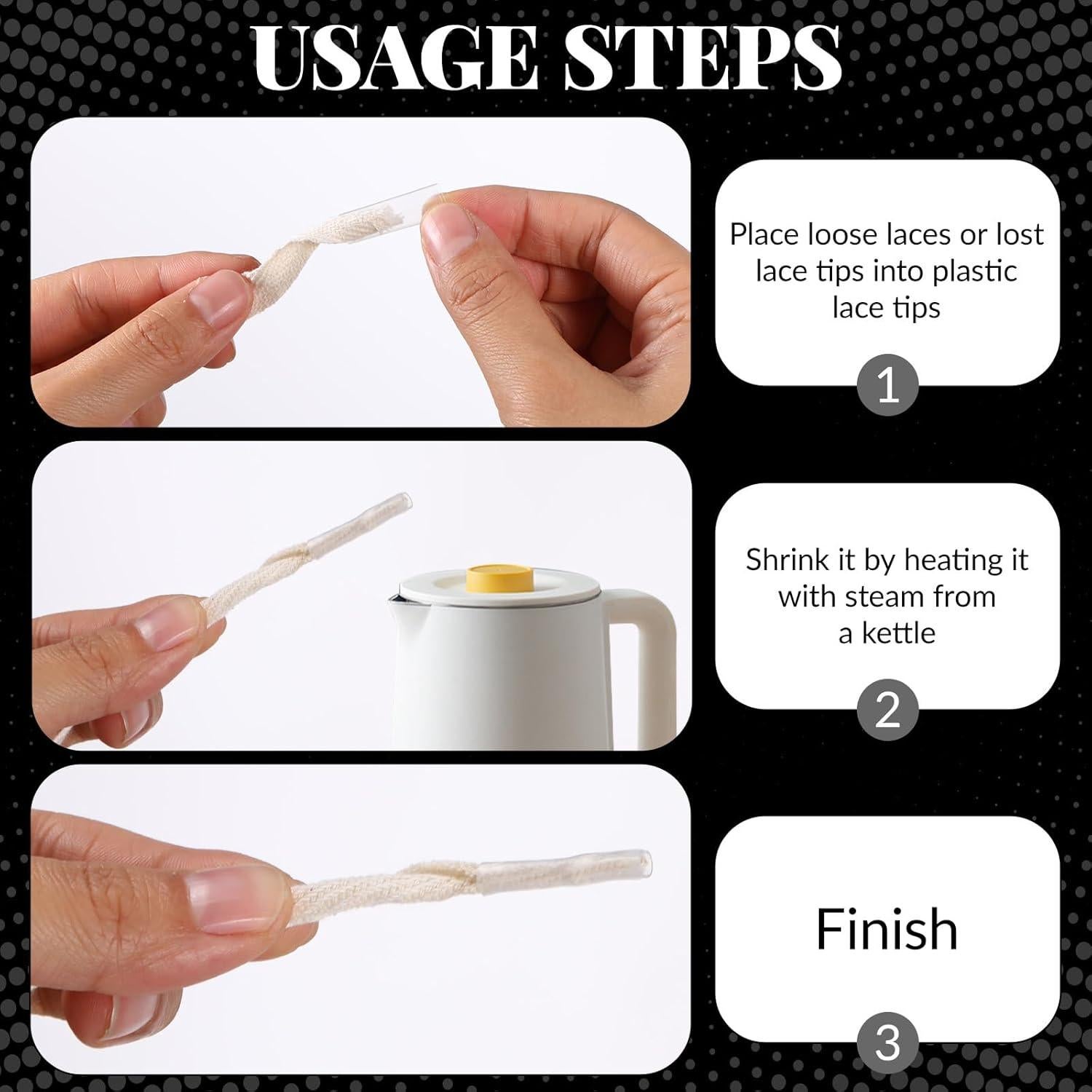 USAGE STEPS

Place loose laces or lost lace tips into plastic lace tips

1

Shrink it by heating it with steam from a kettle

2

Finish

3