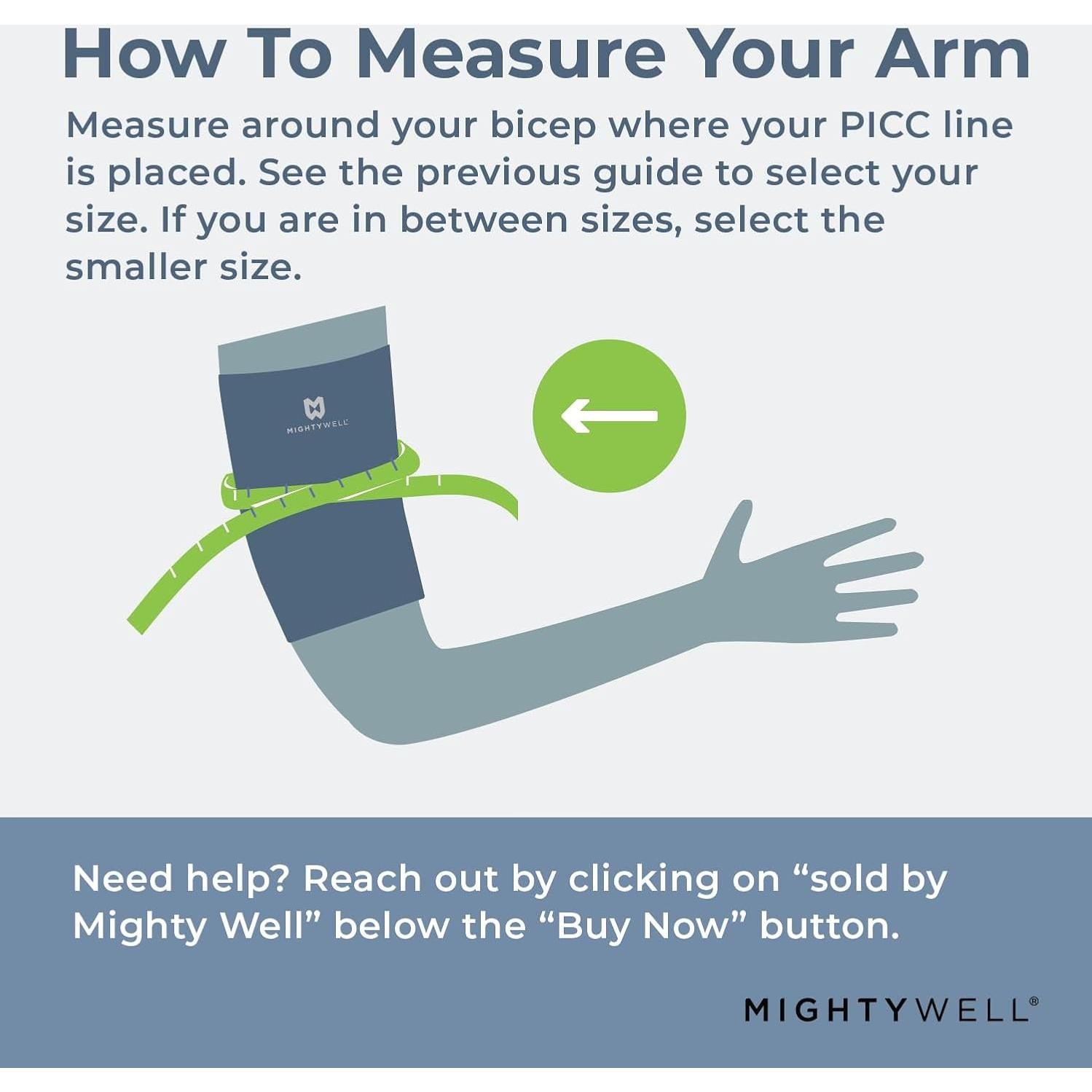 How To Measure Your Arm

Measure around your bicep where your PICC line is placed. See the previous guide to select your size. If you are in between sizes, select the smaller size.

MIGHTYWELL

Need help? Reach out by clicking on “sold by Mighty Well” below the “Buy Now” button.

MIGHTYWELL®