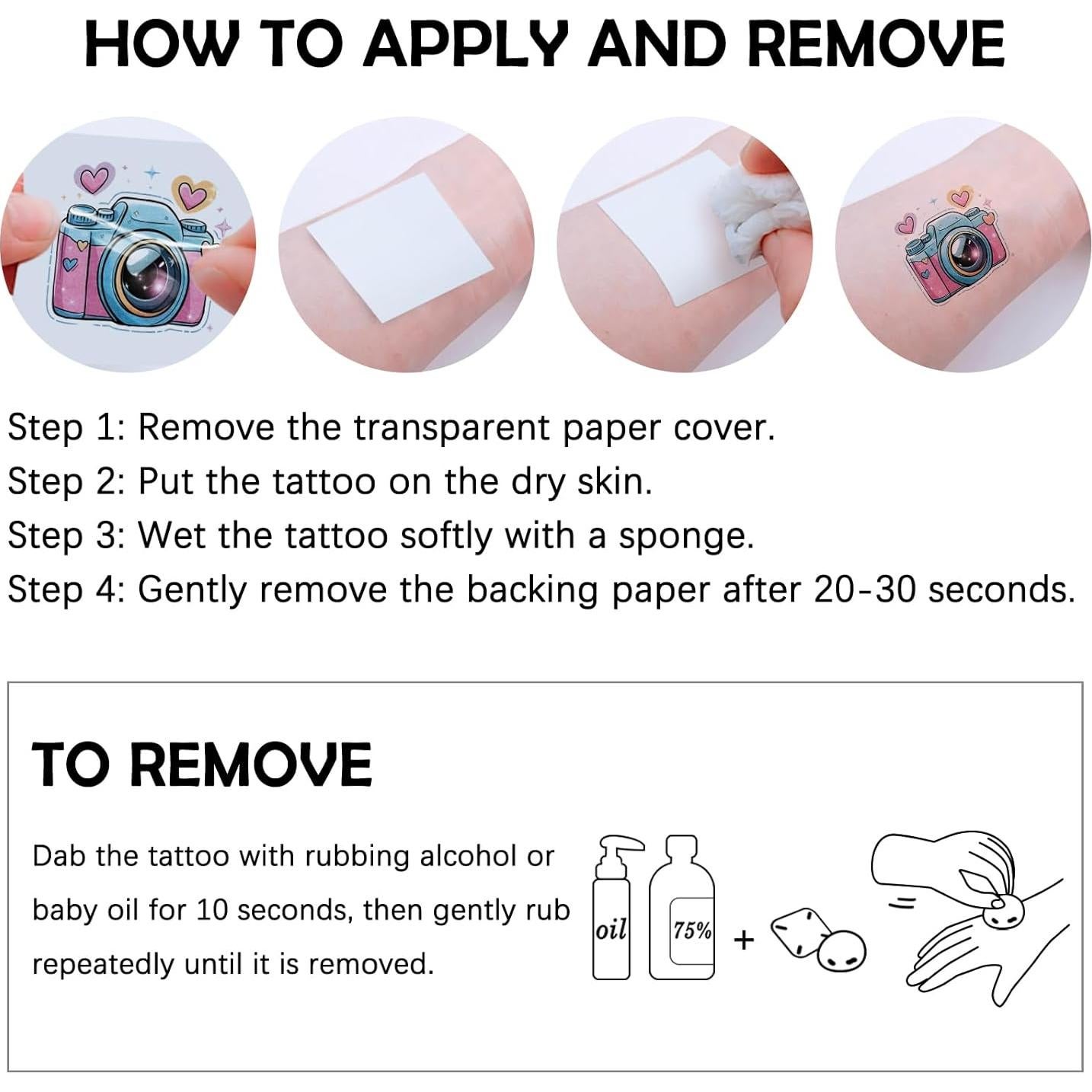 HOW TO APPLY AND REMOVE

Step 1: Remove the transparent paper cover.
Step 2: Put the tattoo on the dry skin.
Step 3: Wet the tattoo softly with a sponge.
Step 4: Gently remove the backing paper after 20-30 seconds.

TO REMOVE

Dab the tattoo with rubbing alcohol or baby oil for 10 seconds, then gently rub repeatedly until it is removed.

oil

75%

+