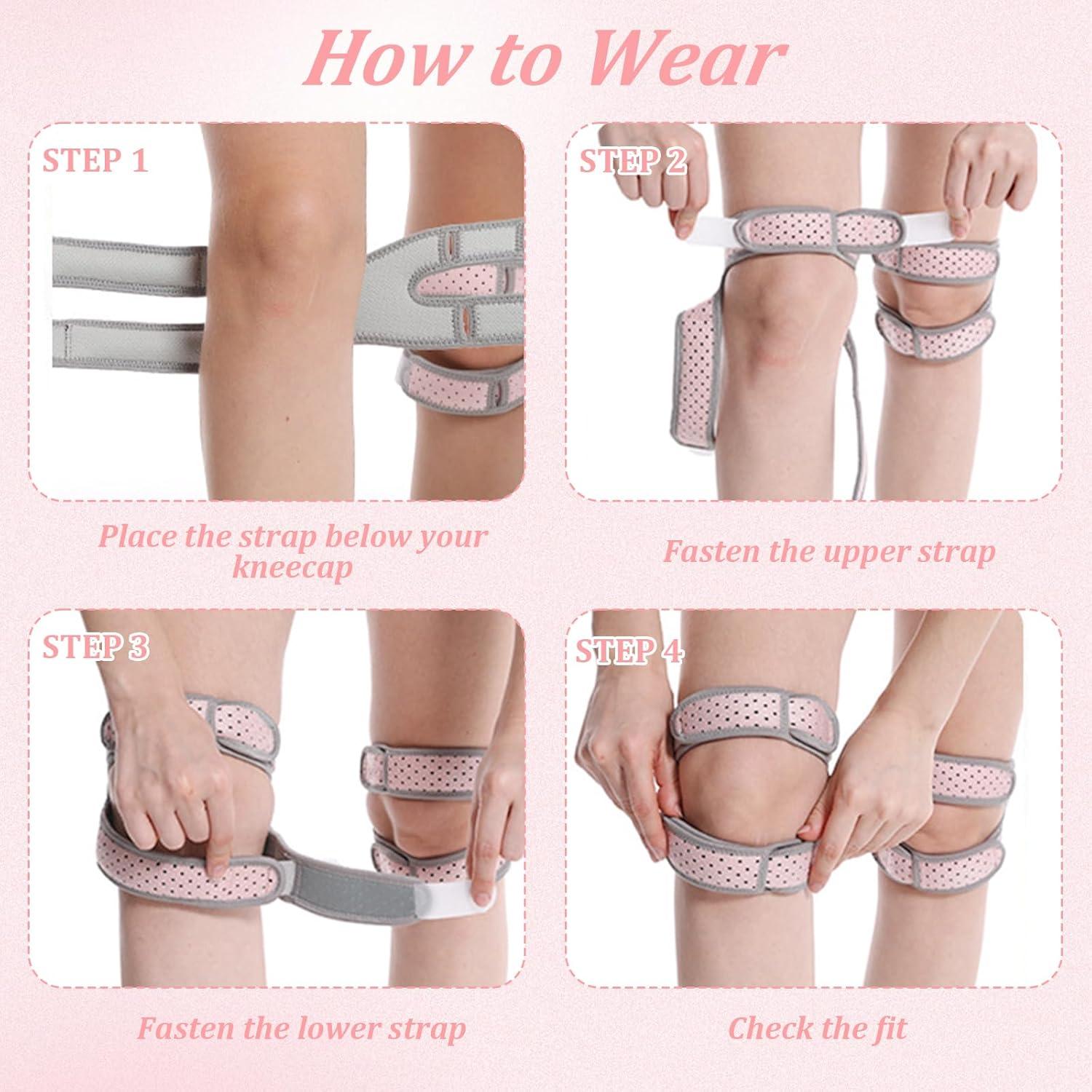 How to Wear

STEP 1

Place the strap below your kneecap

STEP 2

Fasten the upper strap

STEP 3

Fasten the lower strap

STEP 4

Check the fit