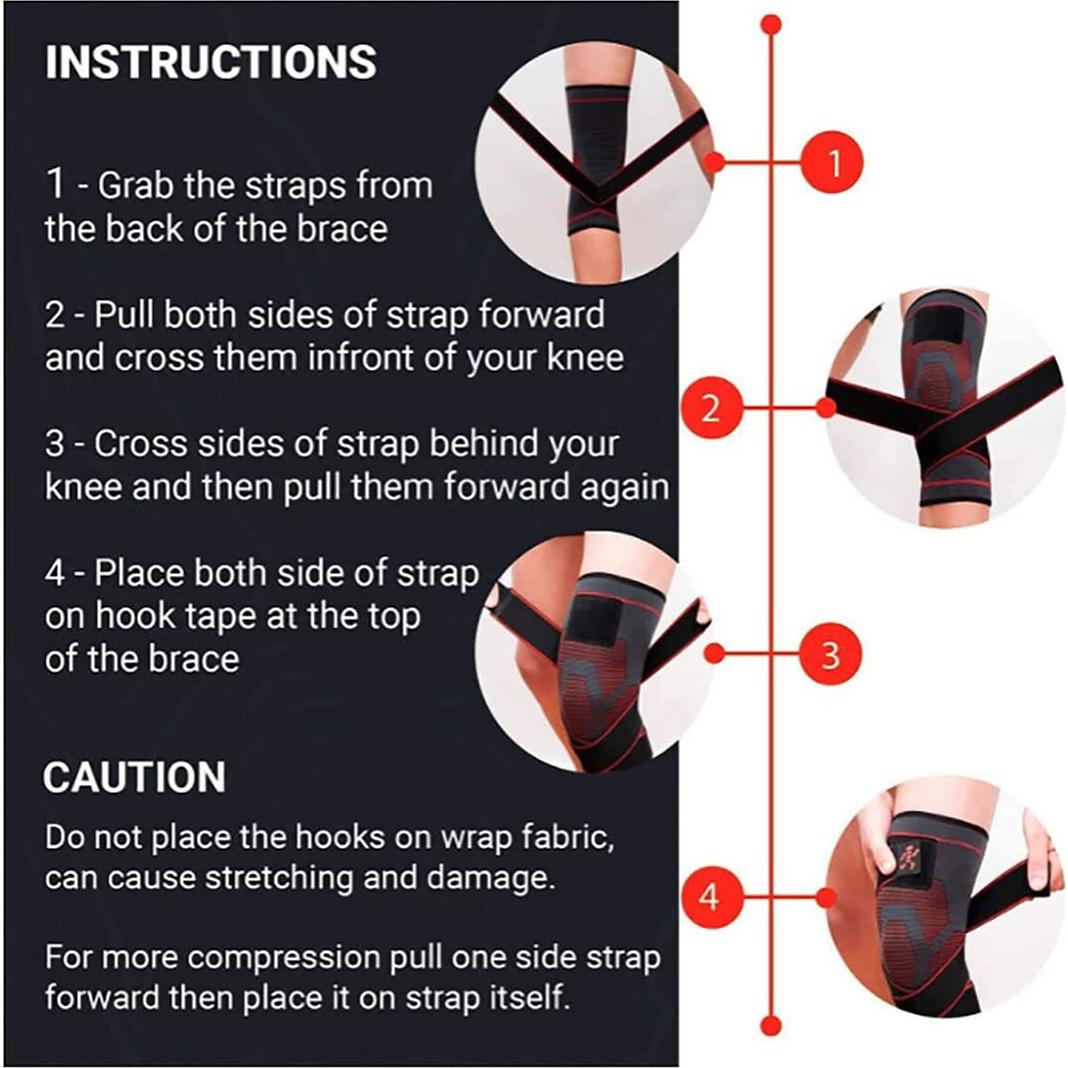 INSTRUCTIONS

1 - Grab the straps from the back of the brace

2 - Pull both sides of strap forward and cross them infront of your knee

3 - Cross sides of strap behind your knee and then pull them forward again

4 - Place both side of strap on hook tape at the top of the brace

CAUTION

Do not place the hooks on wrap fabric, can cause stretching and damage.

For more compression pull one side strap forward then place it on strap itself.

1

2

3

4