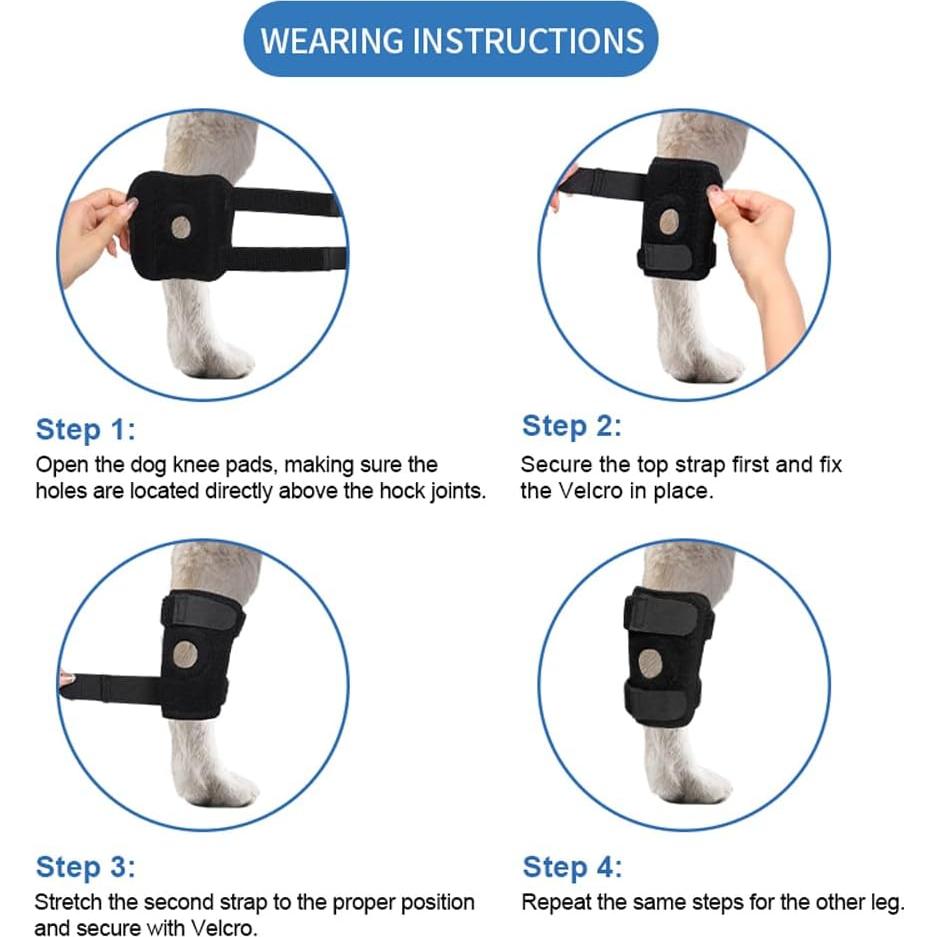 WEARING INSTRUCTIONS

Step 1:
Open the dog knee pads, making sure the holes are located directly above the hock joints.

Step 2:
Secure the top strap first and fix the Velcro in place.

Step 3:
Stretch the second strap to the proper position and secure with Velcro.

Step 4:
Repeat the same steps for the other leg.