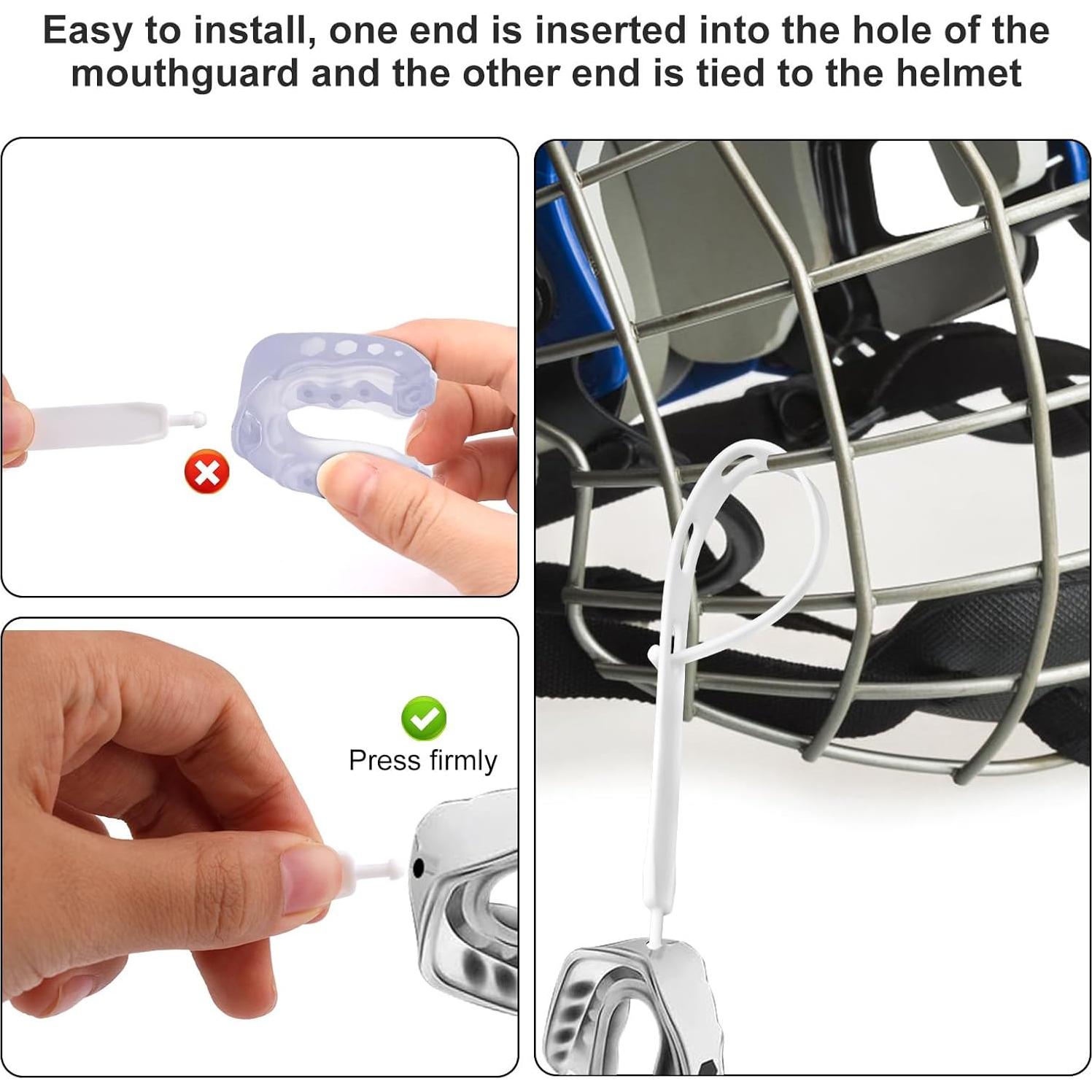 Easy to install, one end is inserted into the hole of the mouthguard and the other end is tied to the helmet

Press firmly