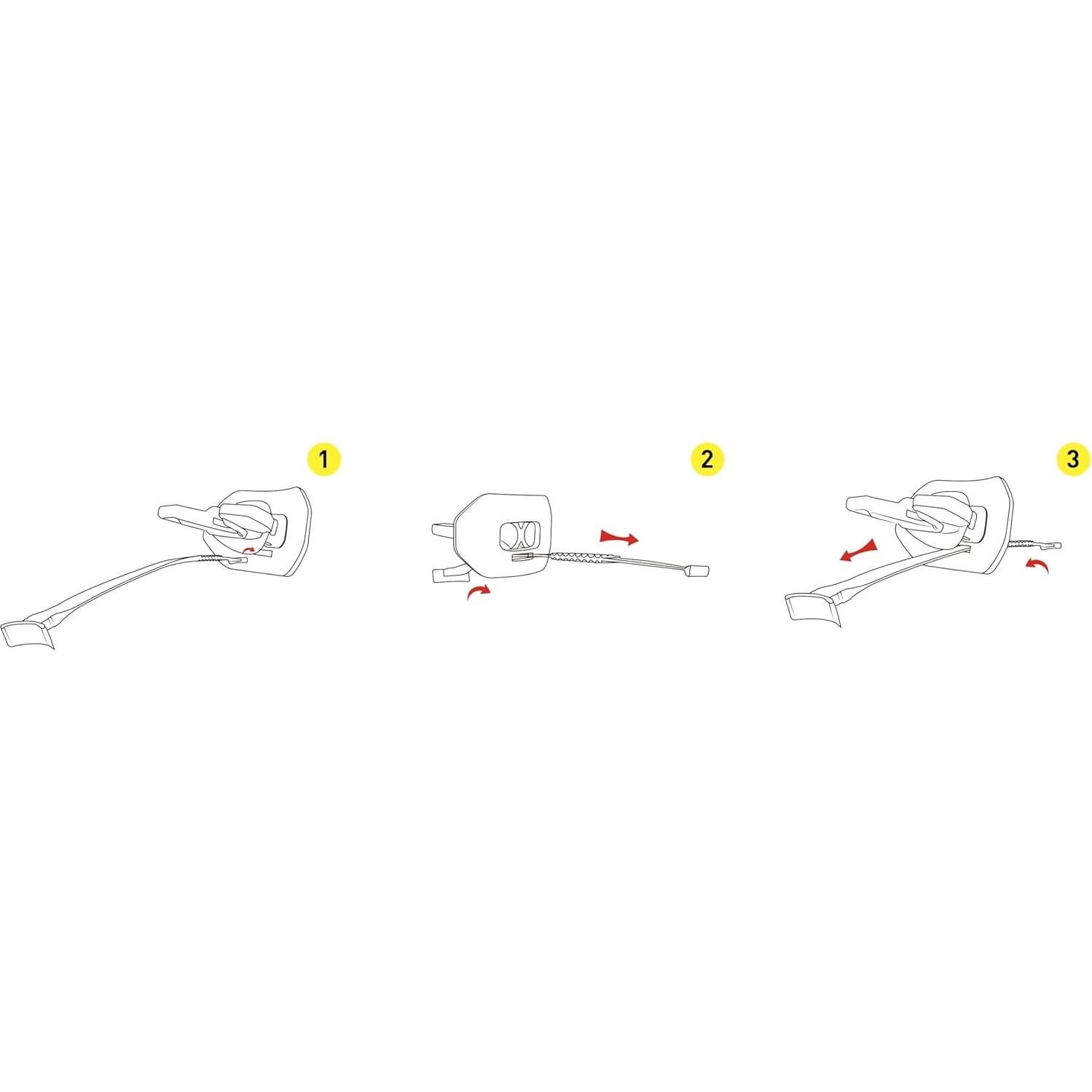 1

2

3