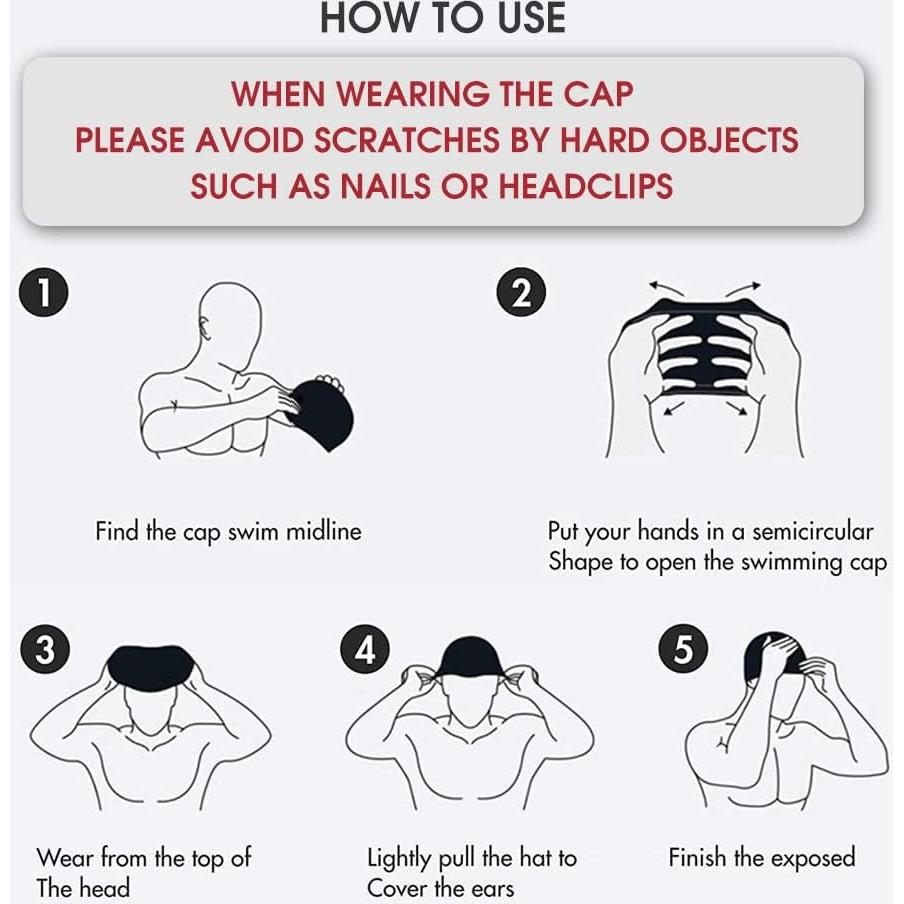 HOW TO USE

WHEN WEARING THE CAP
PLEASE AVOID SCRATCHES BY HARD OBJECTS
SUCH AS NAILS OR HEADCLIPS

1

Find the cap swim midline

2

Put your hands in a semicircular Shape to open the swimming cap

3

Wear from the top of The head

4

Lightly pull the hat to Cover the ears

5

Finish the exposed