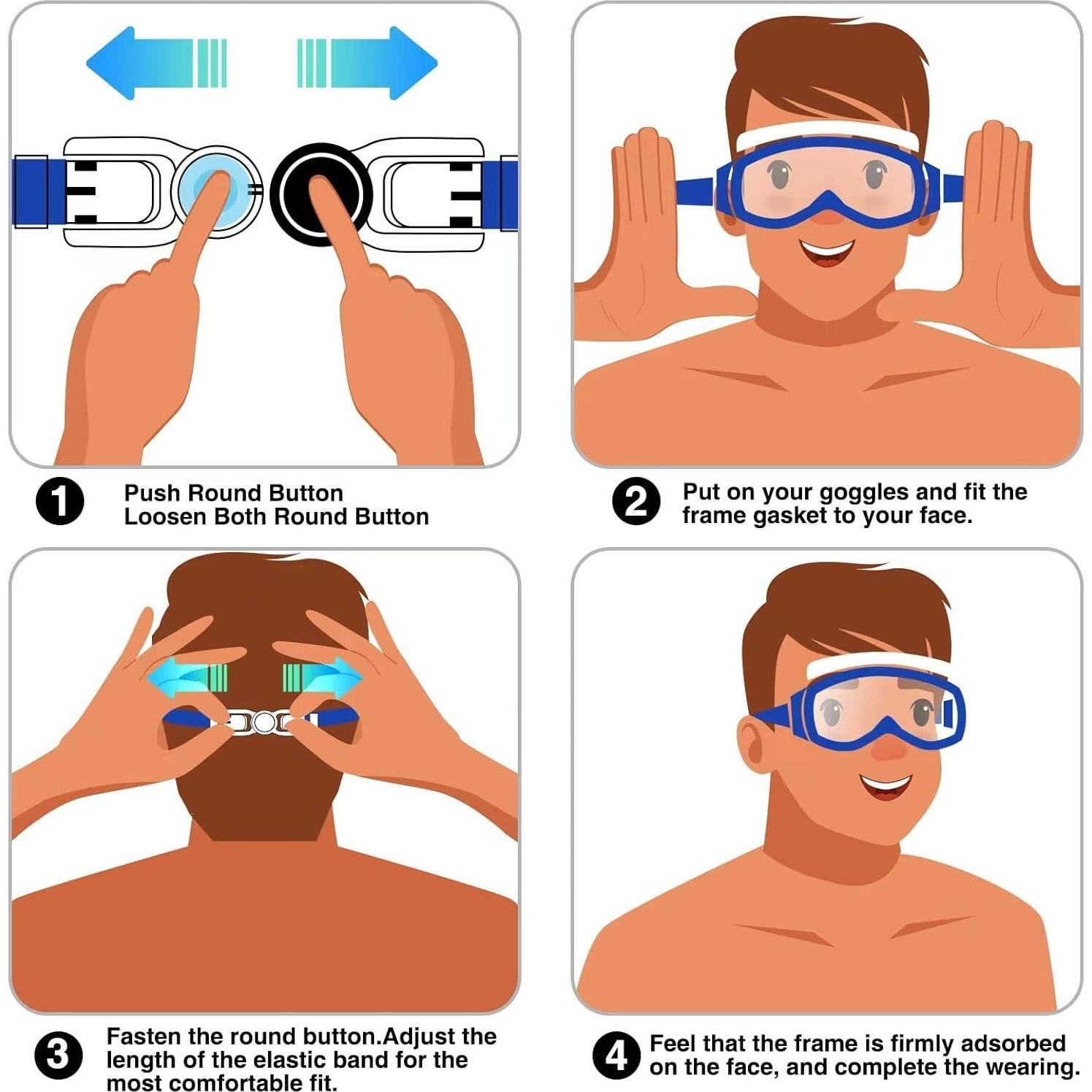 1 Push Round Button
Loosen Both Round Button

2 Put on your goggles and fit the frame gasket to your face.

3 Fasten the round button.Adjust the length of the elastic band for the most comfortable fit.

4 Feel that the frame is firmly adsorbed on the face, and complete the wearing.