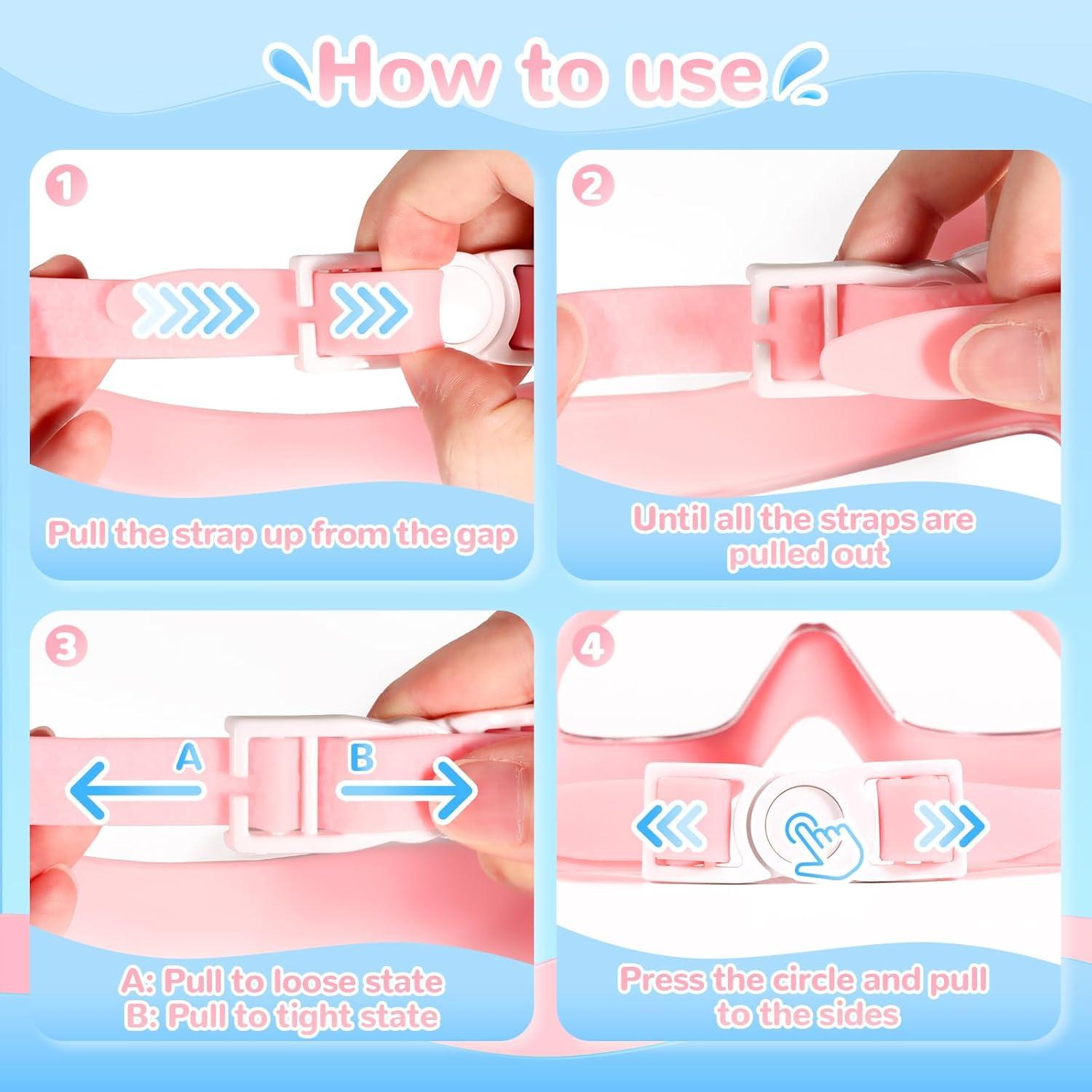 How to use

1

Pull the strap up from the gap

2

Until all the straps are pulled out

3

A

B

A: Pull to loose state
B: Pull to tight state

4

Press the circle and pull to the sides