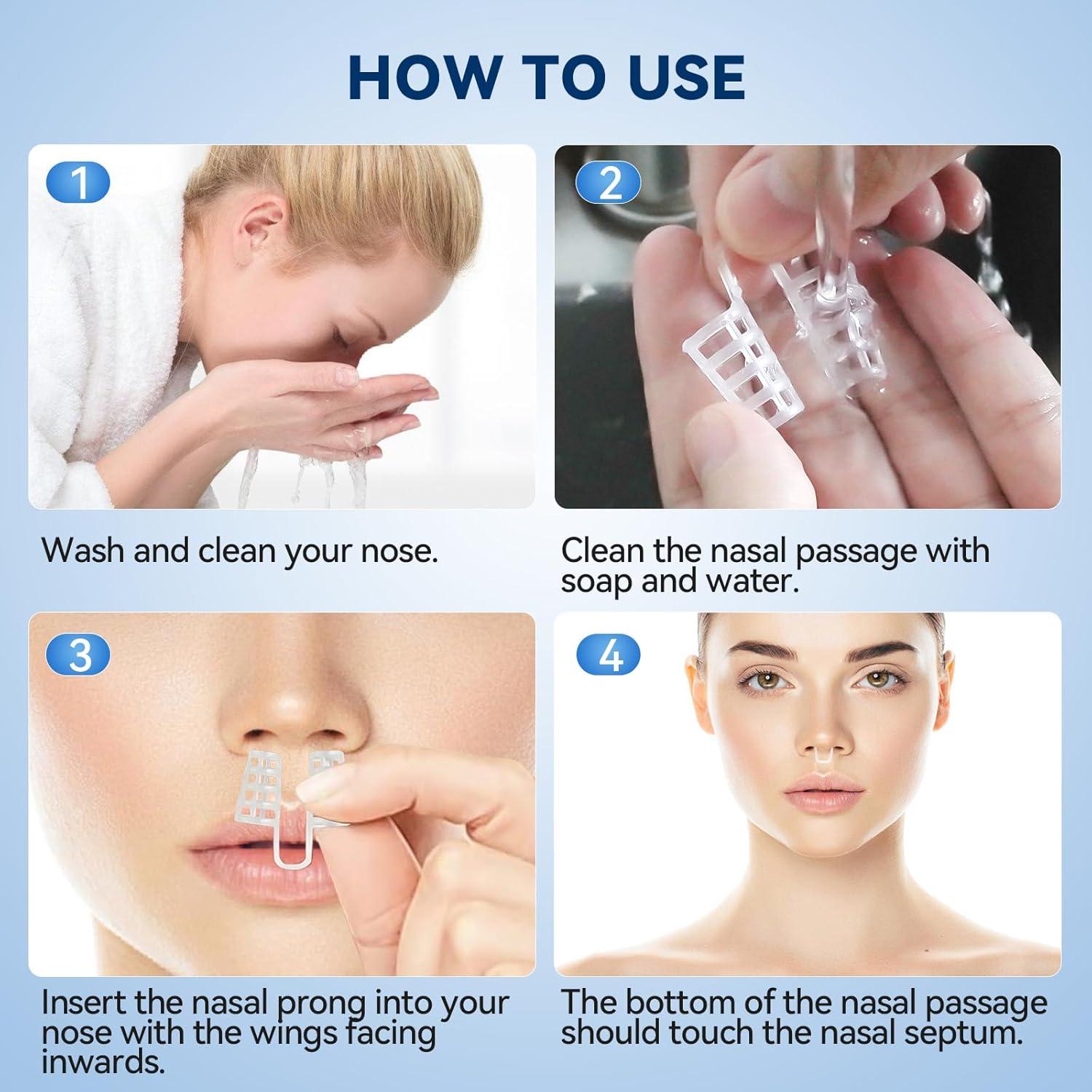 HOW TO USE

1

Wash and clean your nose.

2

Clean the nasal passage with soap and water.

3

Insert the nasal prong into your nose with the wings facing inwards.

4

The bottom of the nasal passage should touch the nasal septum.