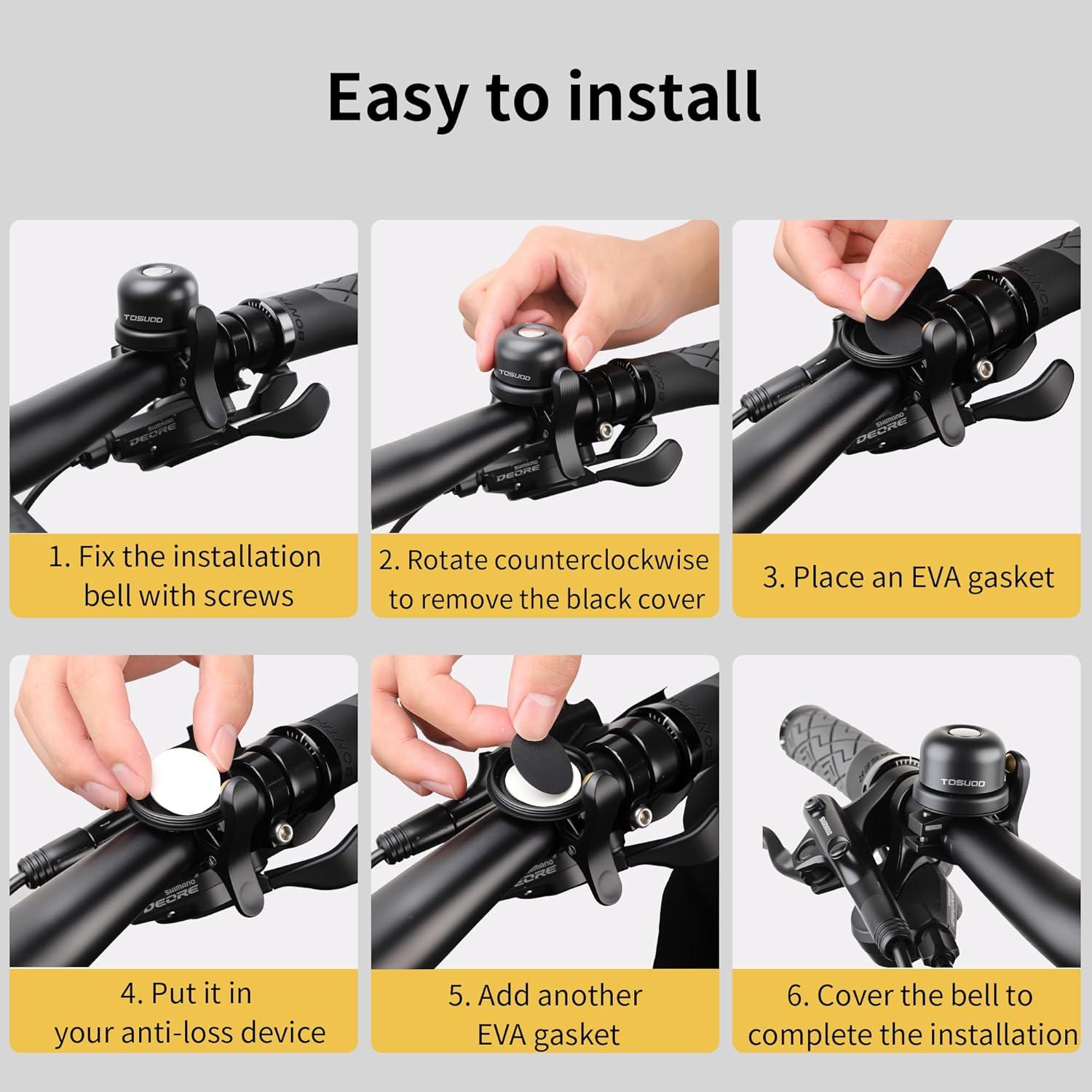 Easy to install

TOSUOD

SHIMANO DEORE

1. Fix the installation bell with screws

TOSUOD

SHIMANO DEORE

2. Rotate counterclockwise to remove the black cover

SHIMANO DEORE

3. Place an EVA gasket

SHIMANO DEORE

4. Put it in your anti-loss device

SHIMANO DEORE

5. Add another EVA gasket

TOSUOD

SHIMANO

6. Cover the bell to complete the installation