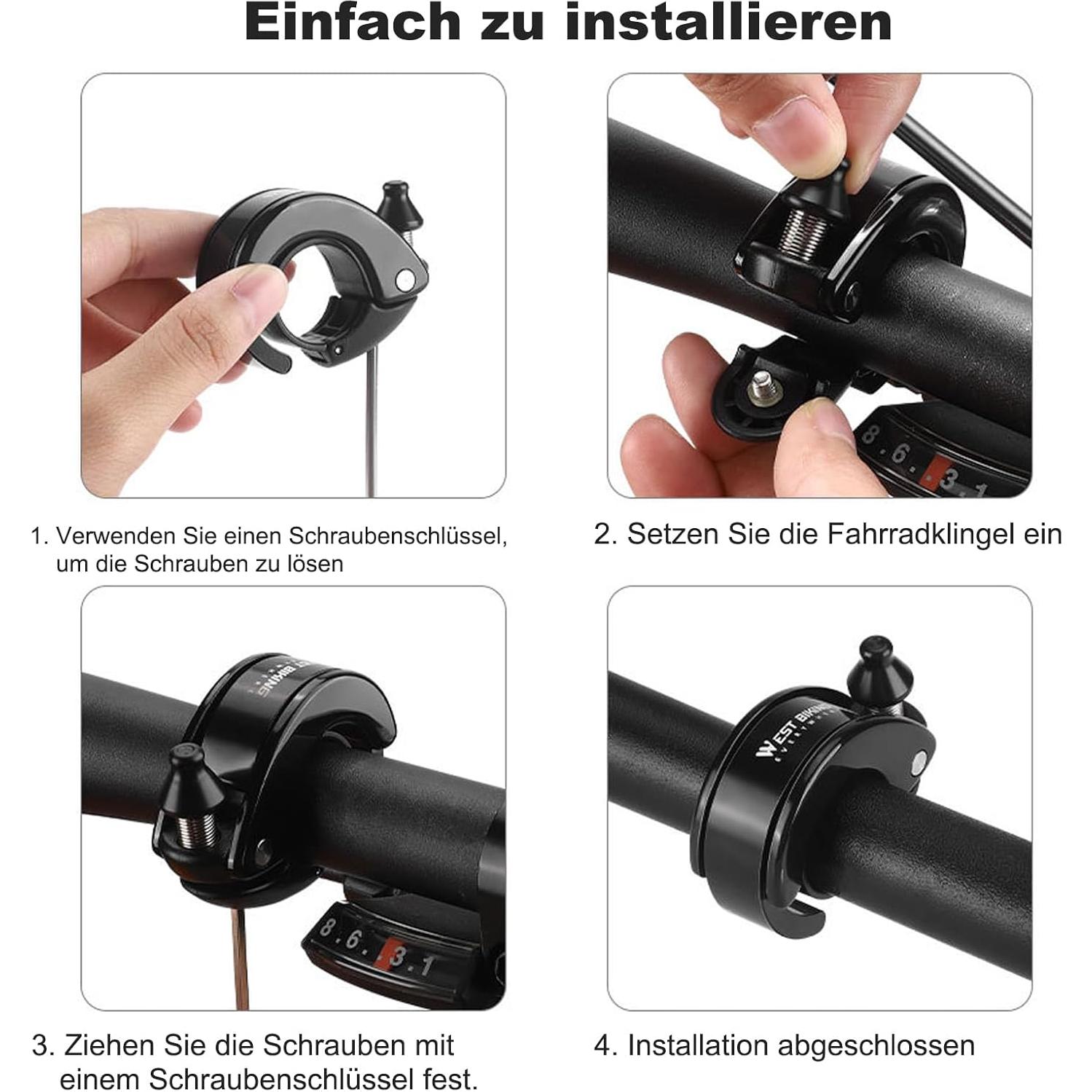 Einfach zu installieren

8.6.3.1

1. Verwenden Sie einen Schraubenschlüssel, um die Schrauben zu lösen

2. Setzen Sie die Fahrradklingel ein

WEST BIKING

8.6.3.1

WEST BIKING

3. Ziehen Sie die Schrauben mit einem Schraubenschlüssel fest.

4. Installation abgeschlossen