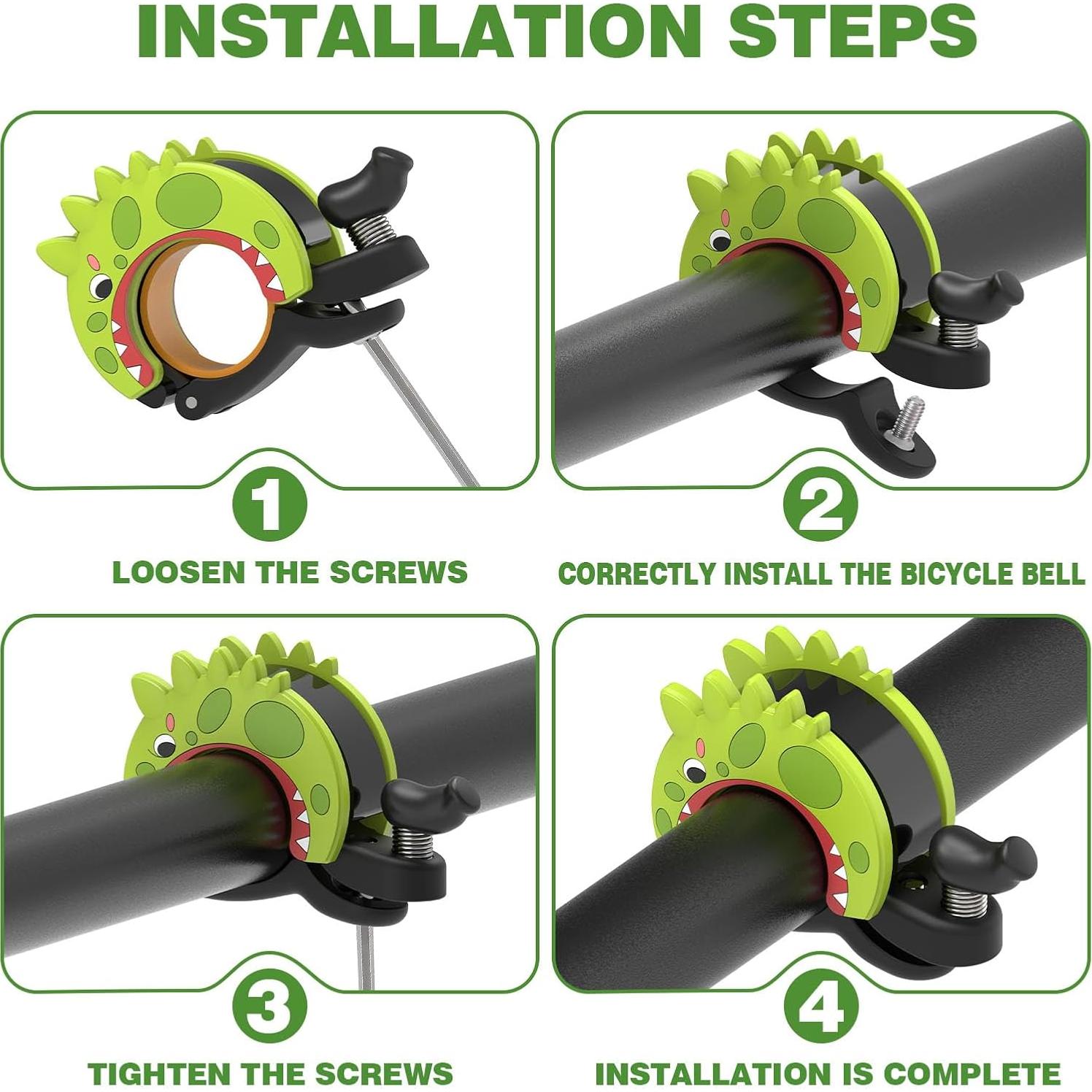 INSTALLATION STEPS

1

LOOSEN THE SCREWS

2

CORRECTLY INSTALL THE BICYCLE BELL

3

TIGHTEN THE SCREWS

4

INSTALLATION IS COMPLETE