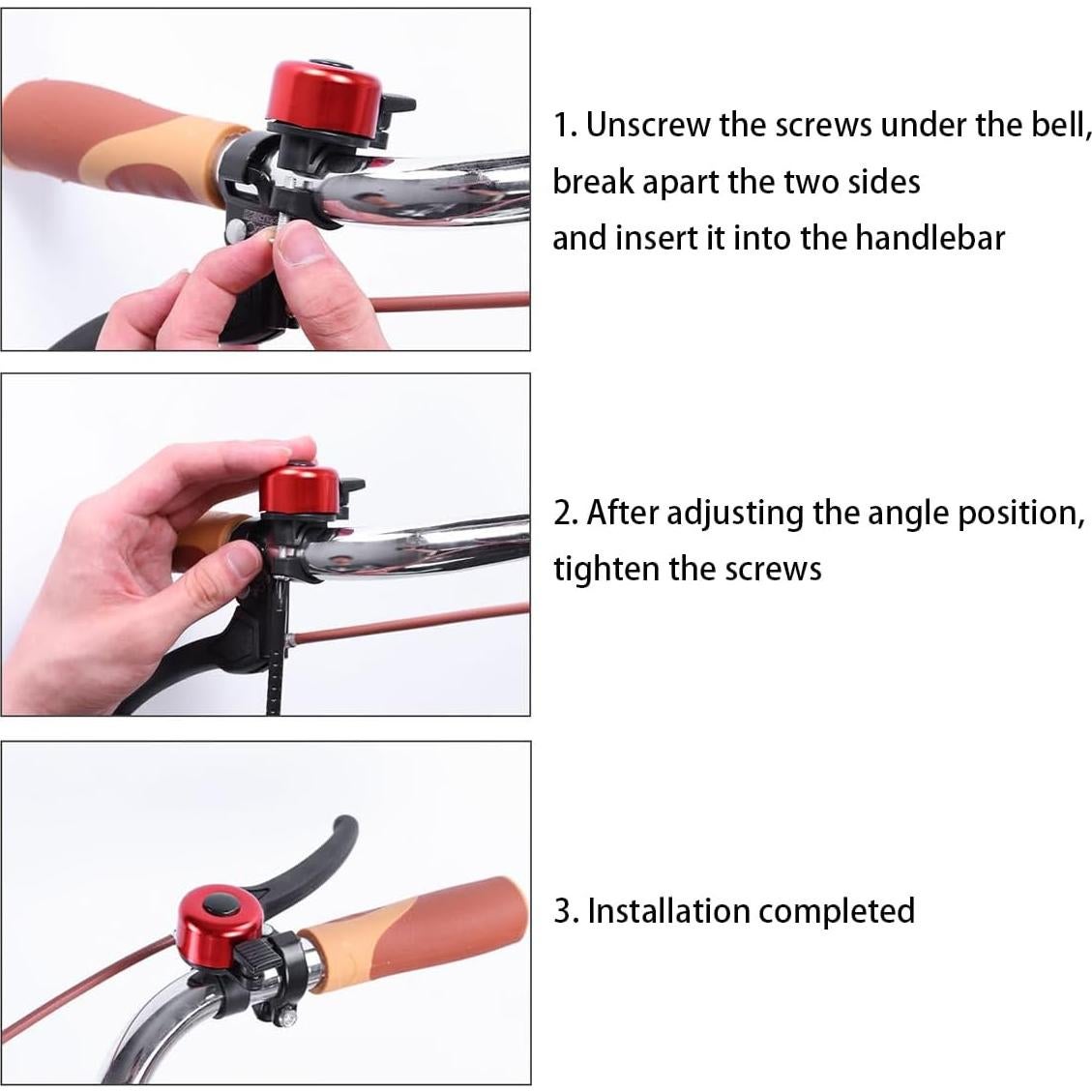 1. Unscrew the screws under the bell, break apart the two sides and insert it into the handlebar

2. After adjusting the angle position, tighten the screws

3. Installation completed