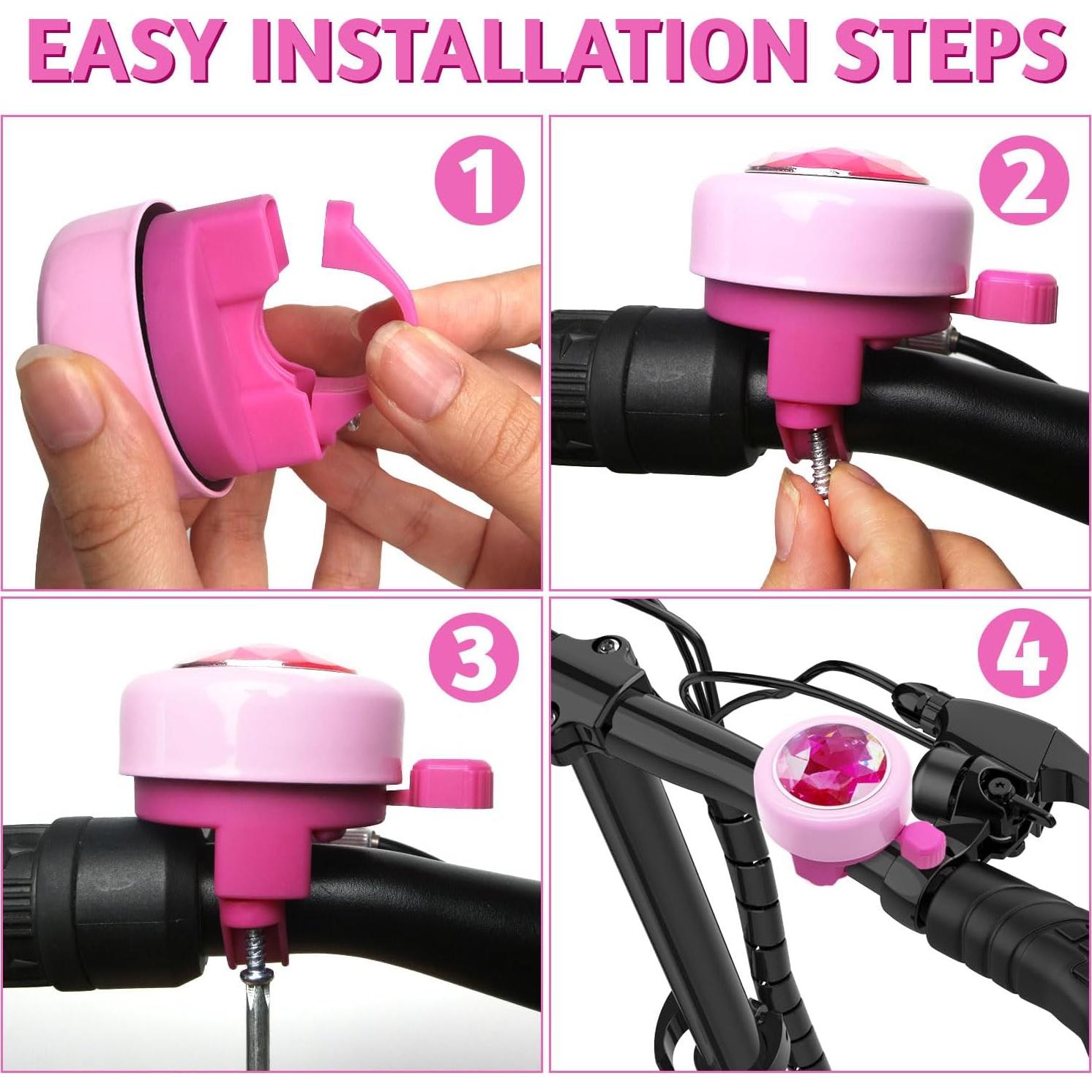 EASY INSTALLATION STEPS

1

2

3

4