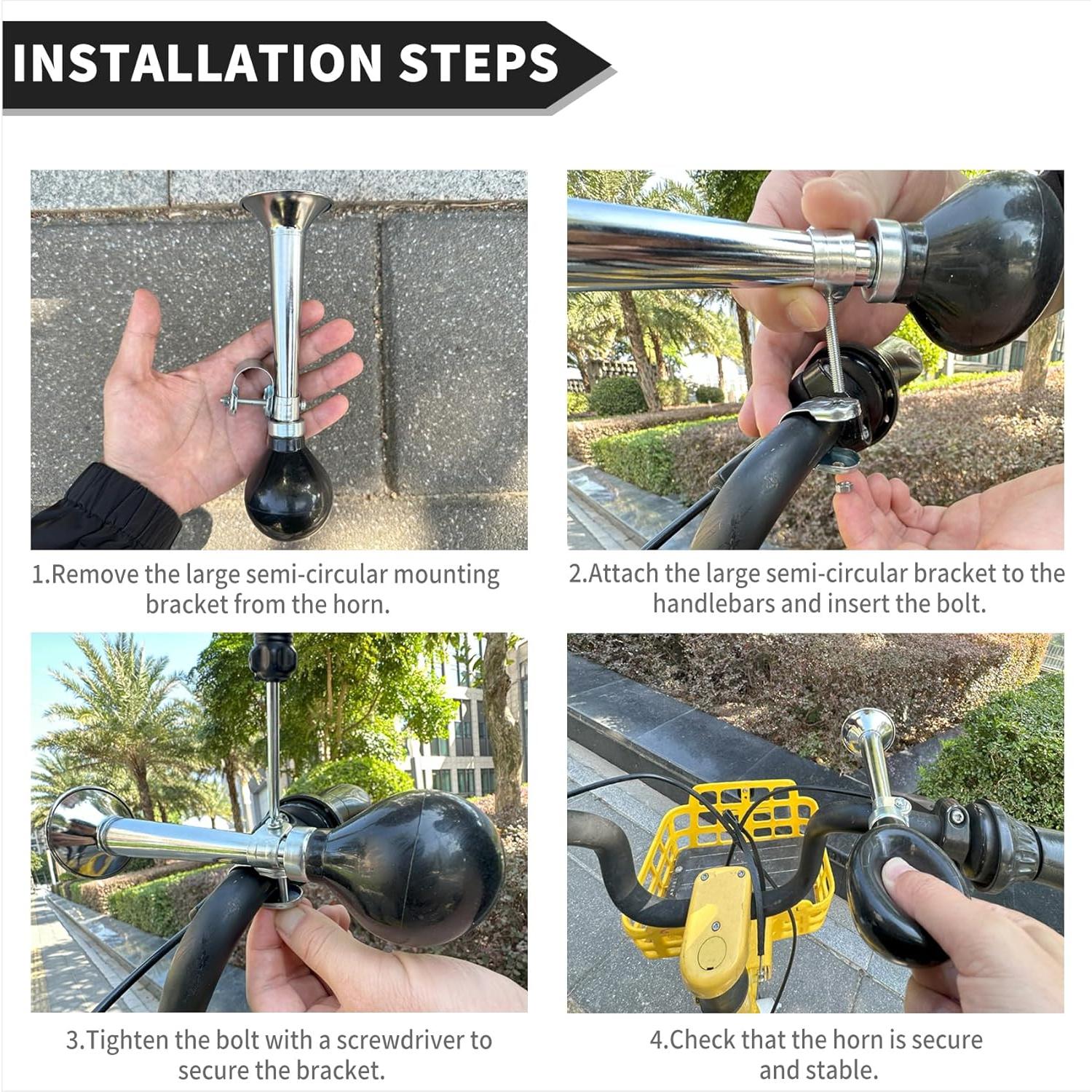 INSTALLATION STEPS

1.Remove the large semi-circular mounting bracket from the horn.

2.Attach the large semi-circular bracket to the handlebars and insert the bolt.

3.Tighten the bolt with a screwdriver to secure the bracket.

4.Check that the horn is secure and stable.