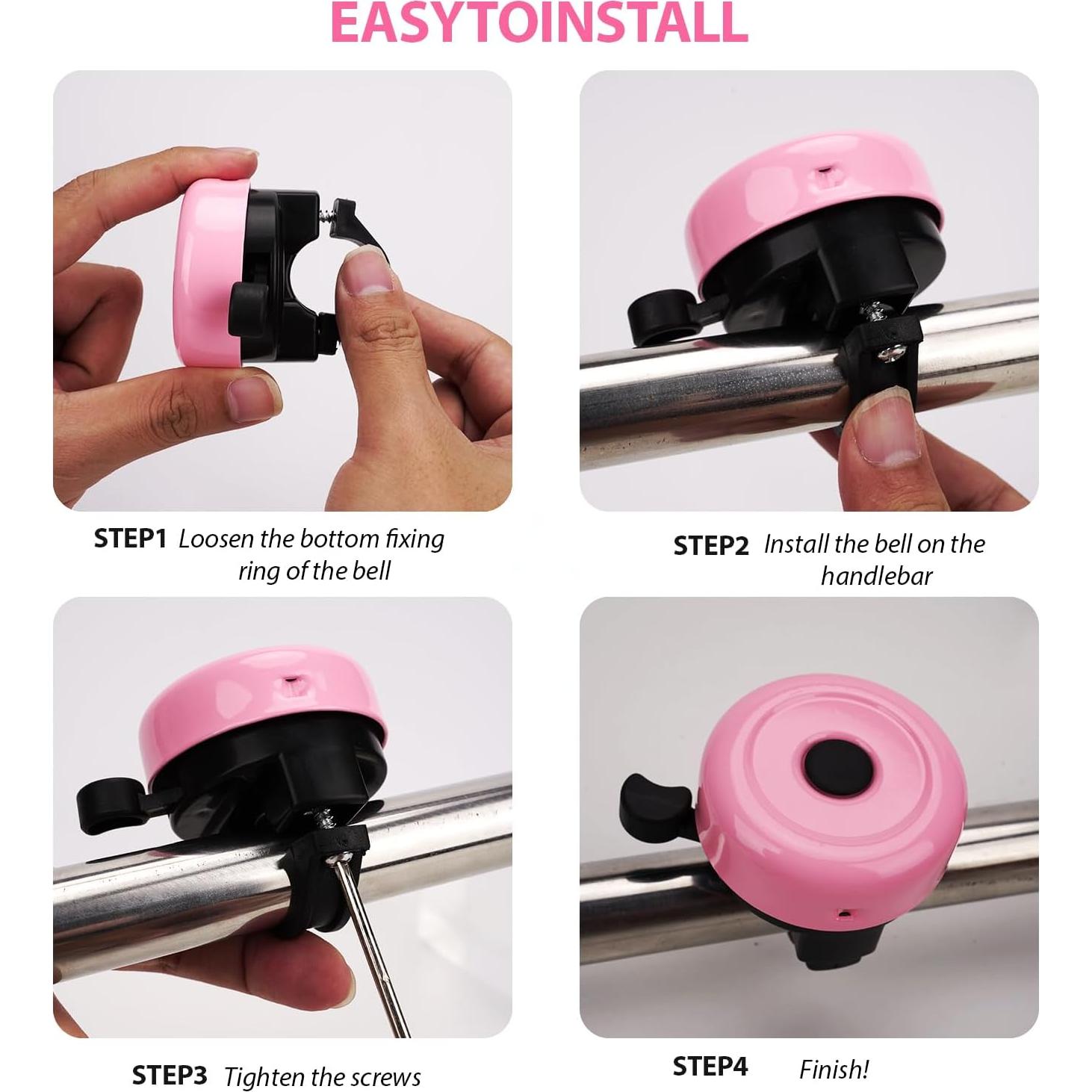 EASYTOINSTALL

STEP1 Loosen the bottom fixing ring of the bell

STEP2 Install the bell on the handlebar

STEP3 Tighten the screws

STEP4 Finish!