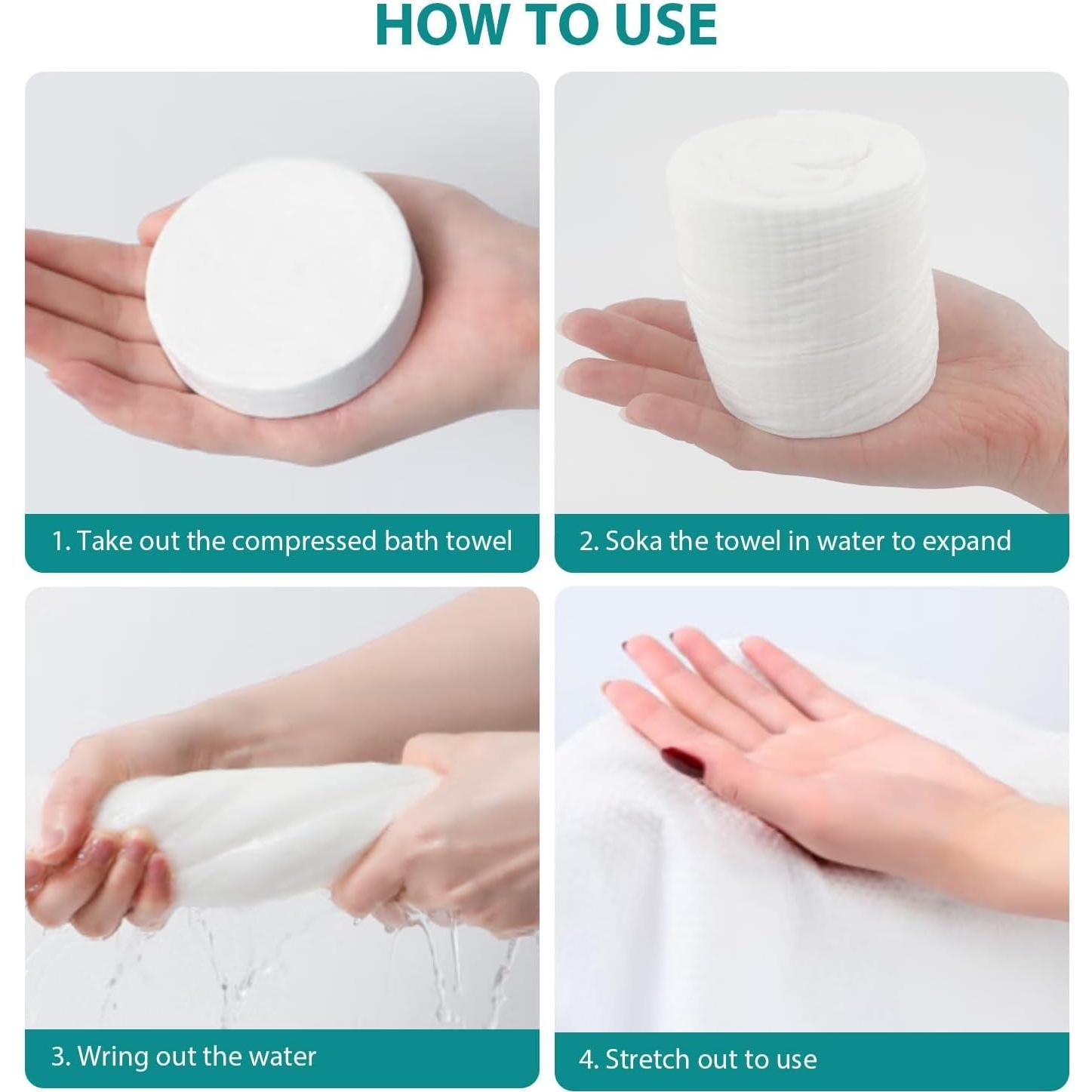 HOW TO USE

1. Take out the compressed bath towel

2. Soka the towel in water to expand

3. Wring out the water

4. Stretch out to use