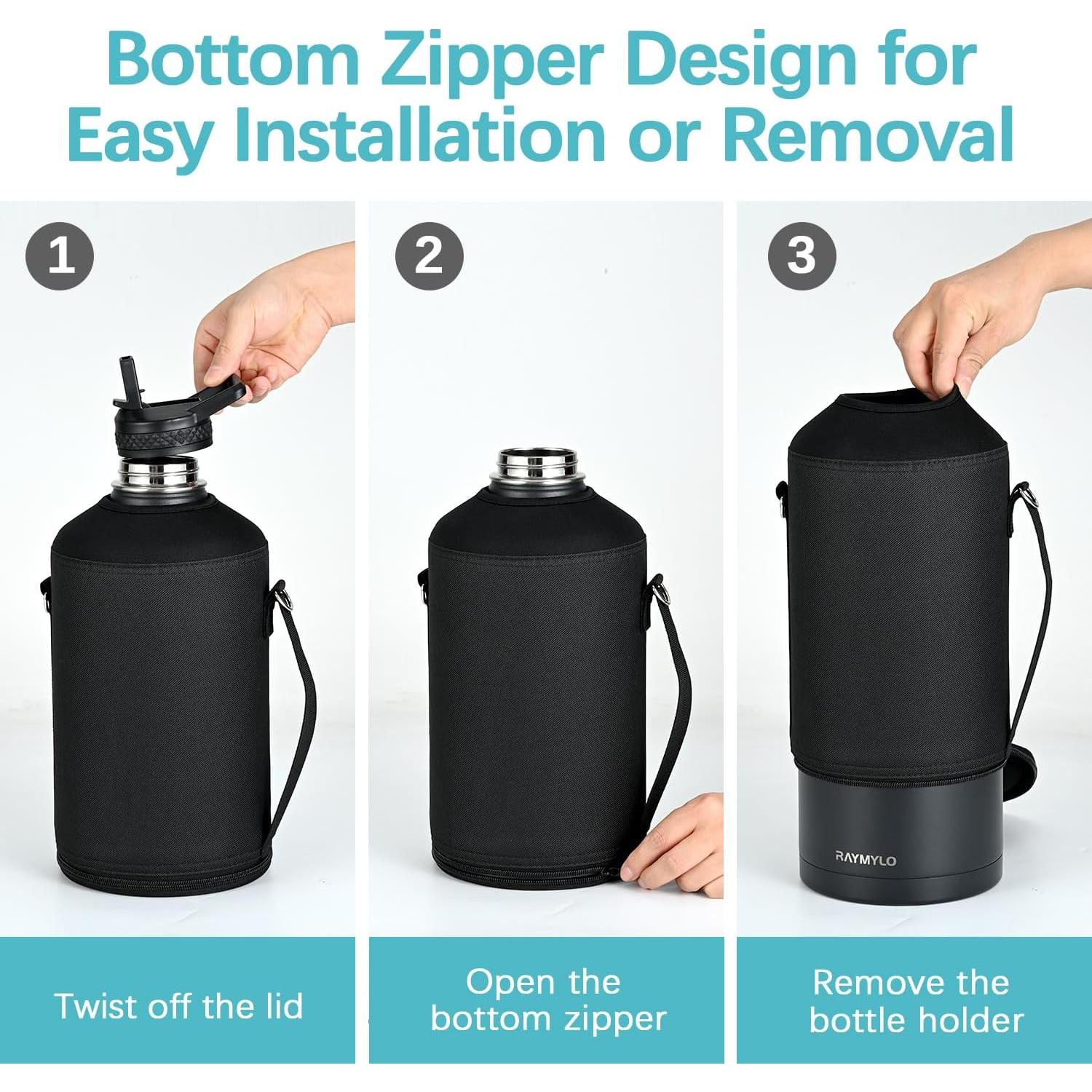 Bottom Zipper Design for Easy Installation or Removal

1

Twist off the lid

2

Open the bottom zipper

3

RAYMYLO

Remove the bottle holder