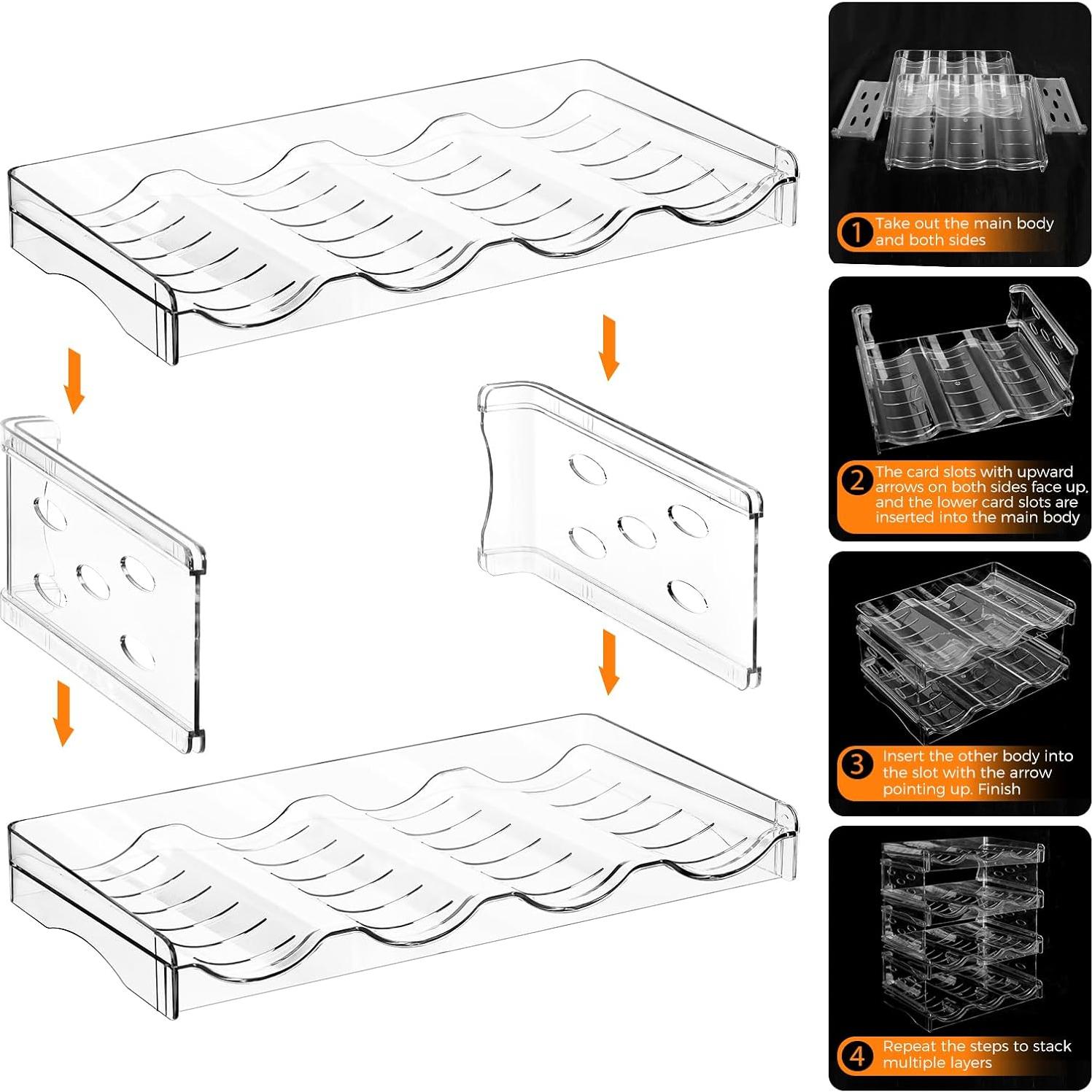 1 Take out the main body and both sides

2 The card slots with upward arrows on both sides face up, and the lower card slots are inserted into the main body

3 Insert the other body into the slot with the arrow pointing up. Finish

4 Repeat the steps to stack multiple layers