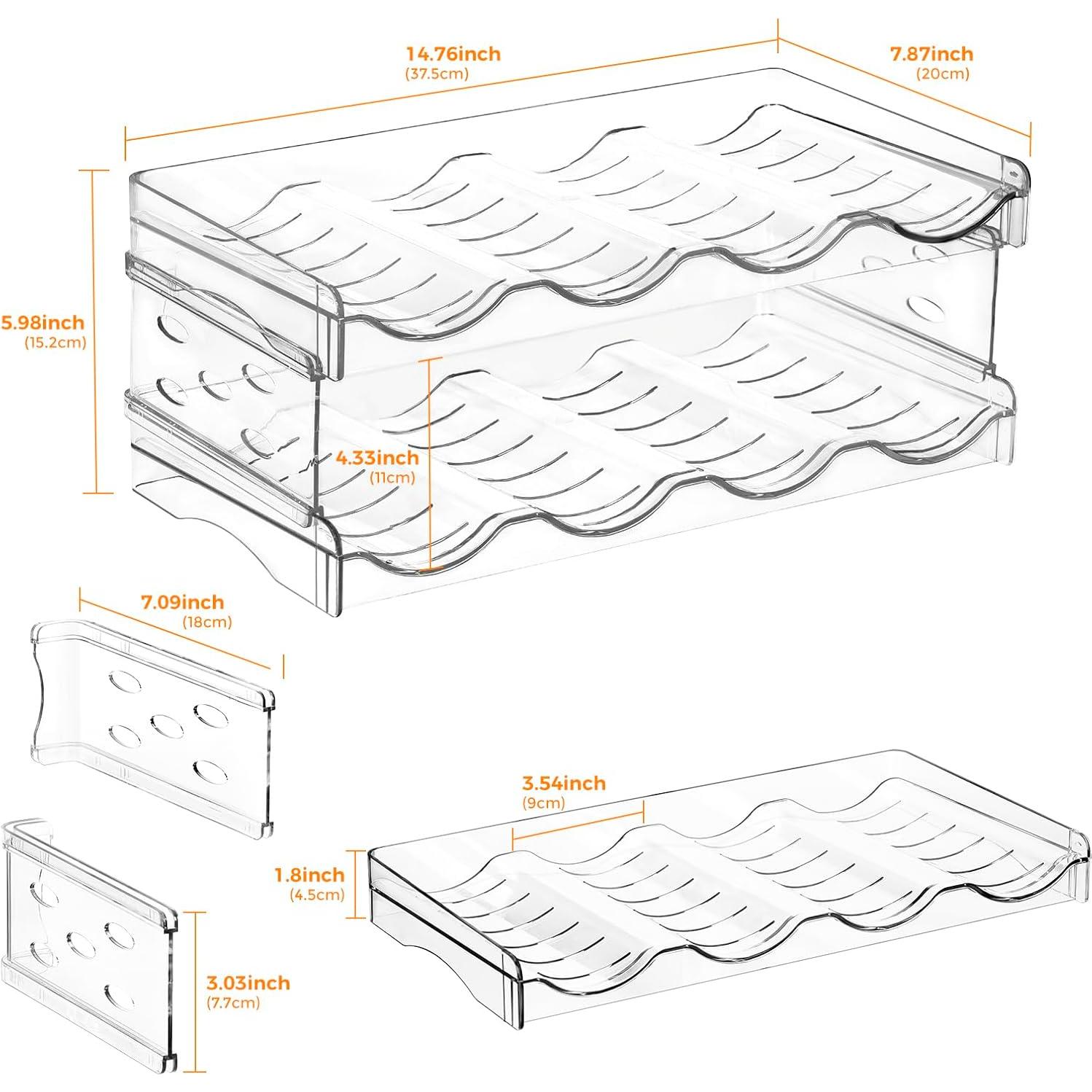 14.76inch
(37.5cm)

7.87inch
(20cm)

5.98inch
(15.2cm)

4.33inch
(11cm)

7.09inch
(18cm)

3.54inch
(9cm)

1.8inch
(4.5cm)

3.03inch
(7.7cm)