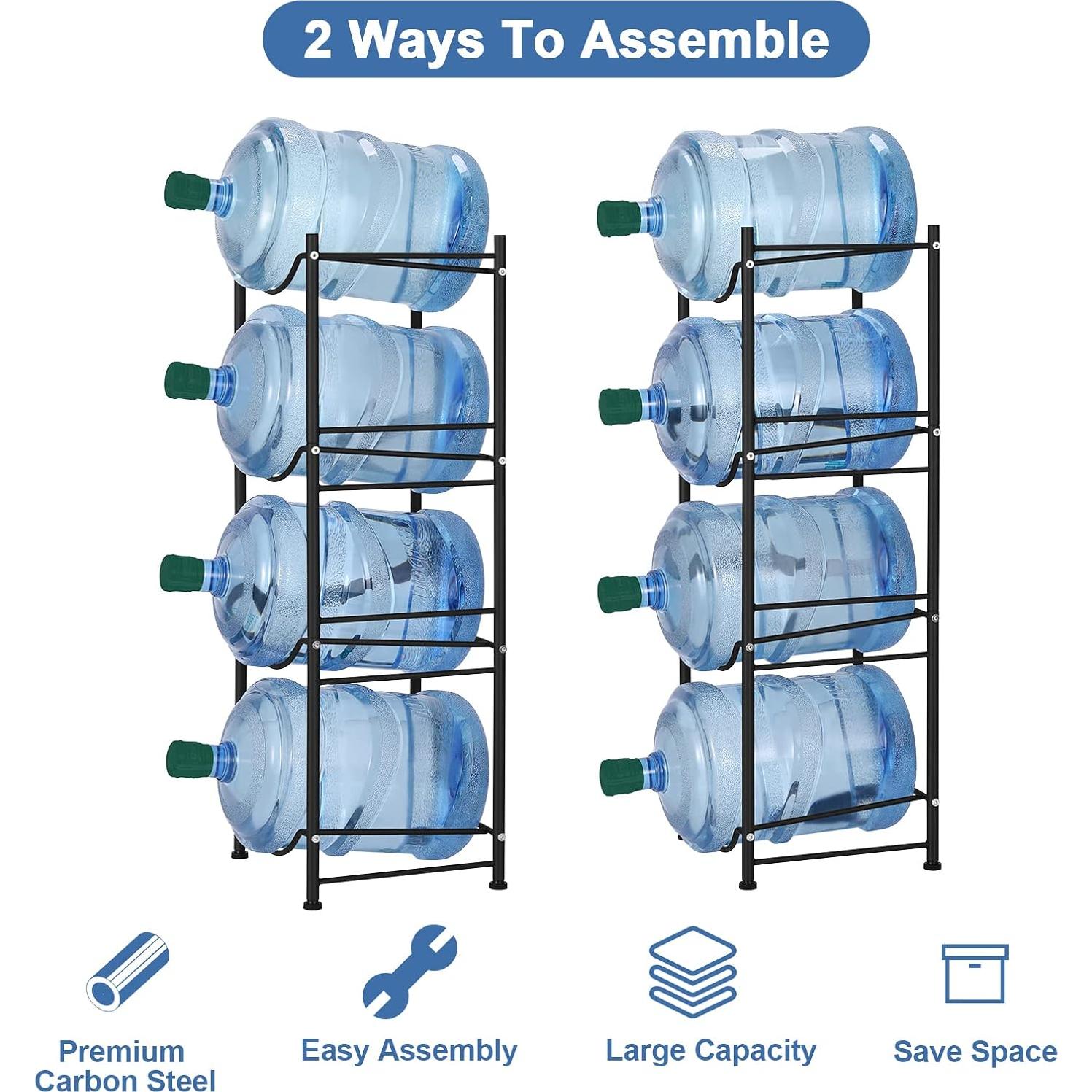 2 Ways To Assemble

Premium Carbon Steel

Easy Assembly

Large Capacity

Save Space