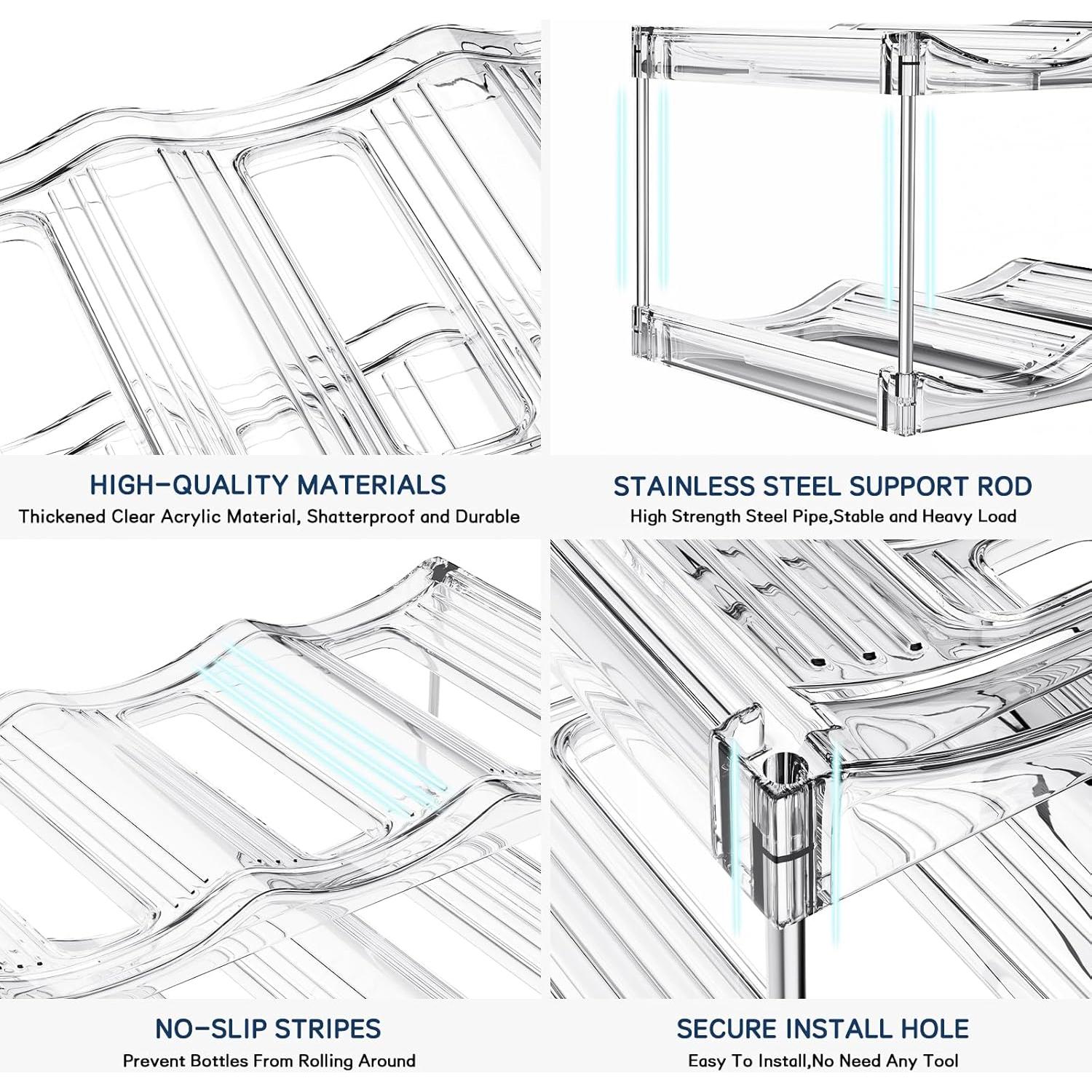 HIGH-QUALITY MATERIALS
Thickened Clear Acrylic Material, Shatterproof and Durable

STAINLESS STEEL SUPPORT ROD
High Strength Steel Pipe,Stable and Heavy Load

NO-SLIP STRIPES
Prevent Bottles From Rolling Around

SECURE INSTALL HOLE
Easy To Install,No Need Any Tool