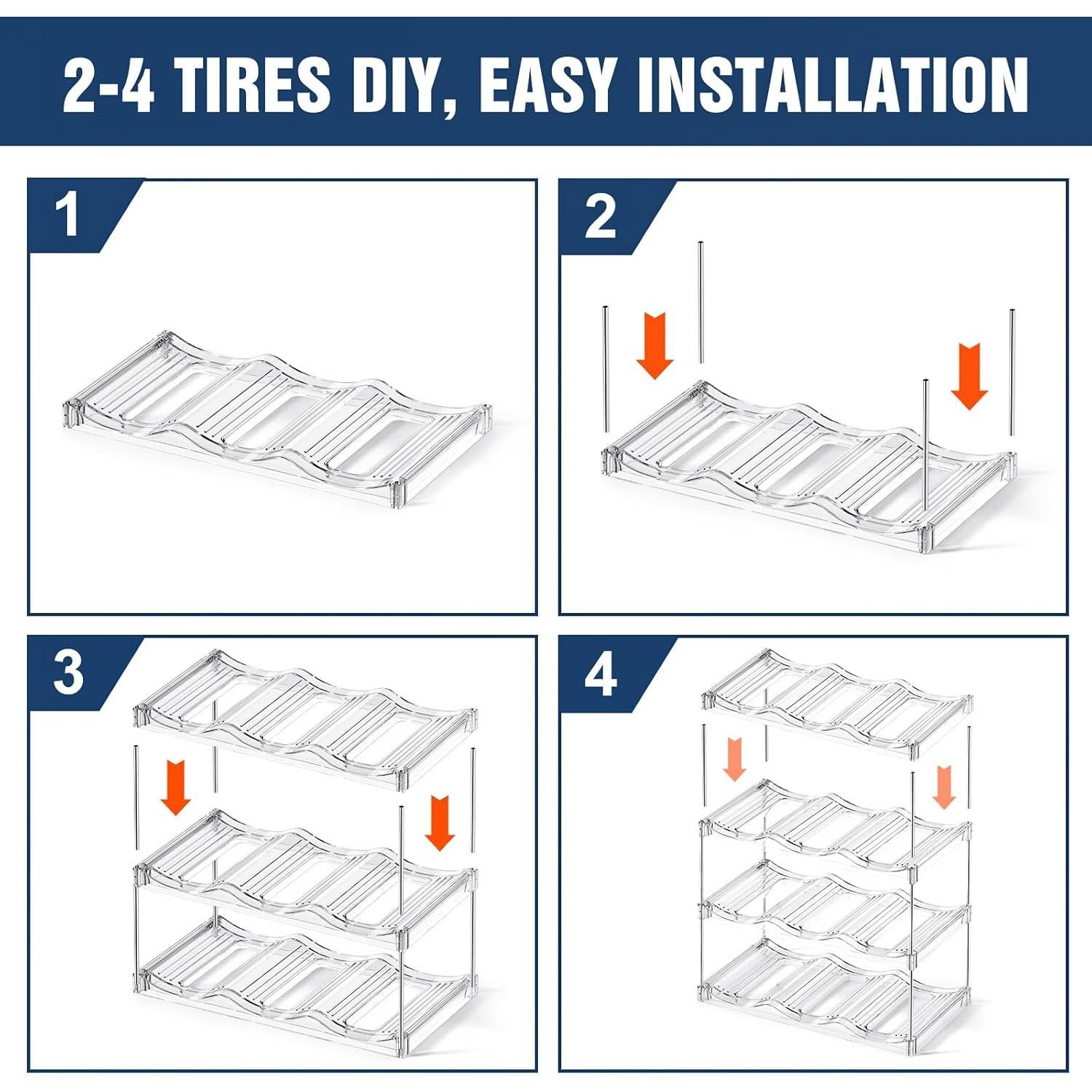 2-4 TIRES DIY, EASY INSTALLATION

1

2

3

4