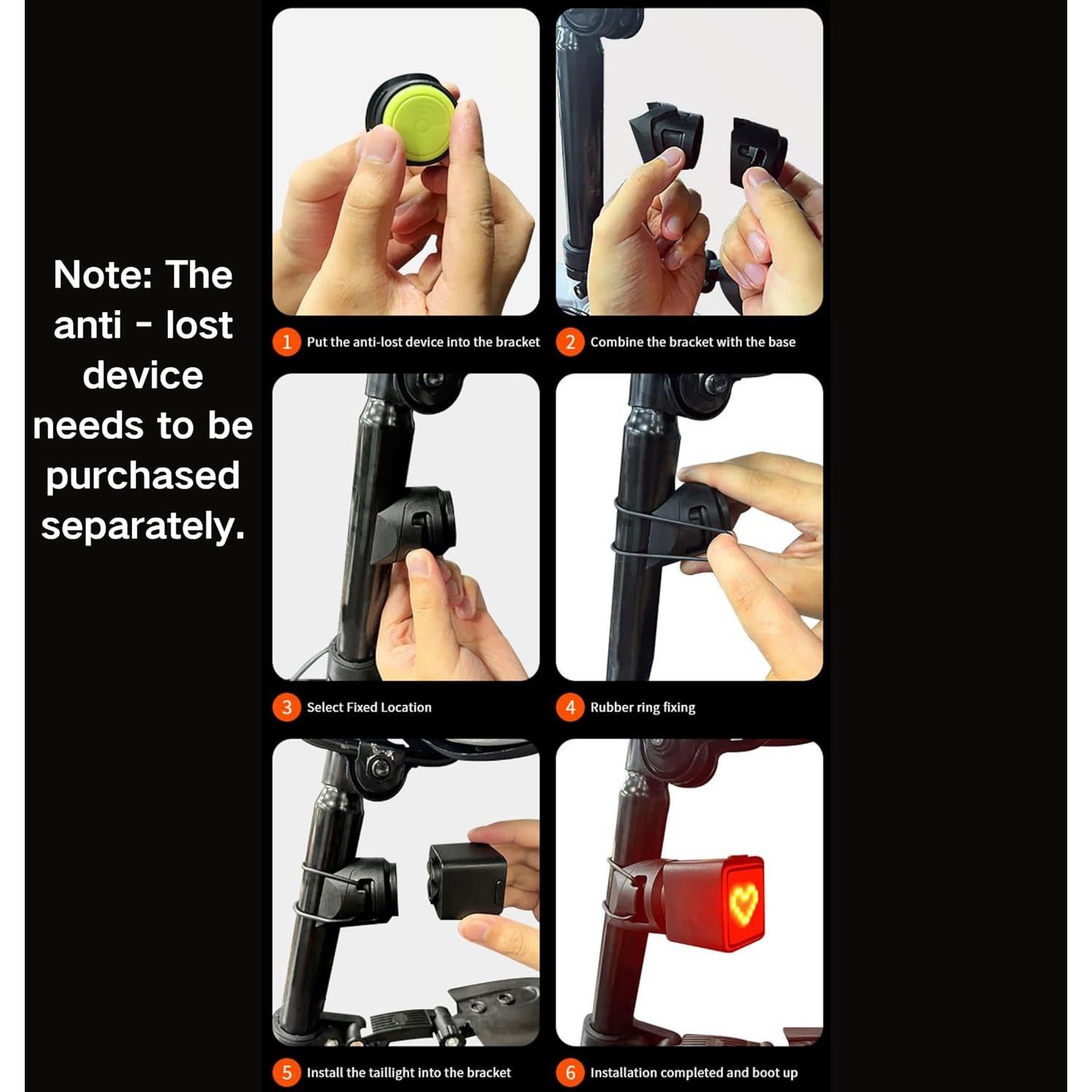 Note: The anti - lost device needs to be purchased separately.

1 Put the anti-lost device into the bracket

2 Combine the bracket with the base

3 Select Fixed Location

4 Rubber ring fixing

5 Install the taillight into the bracket

6 Installation completed and boot up