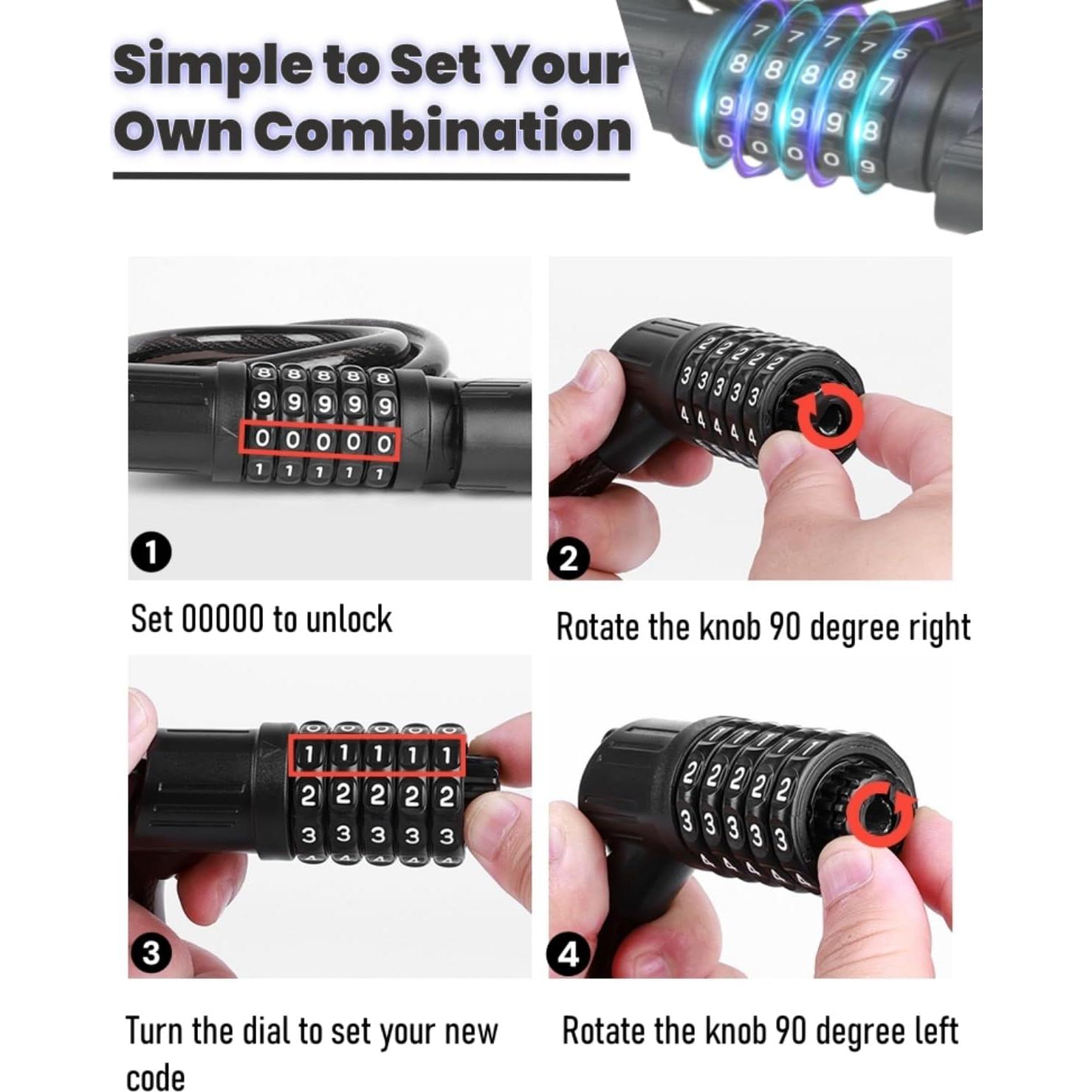 Simple to Set Your Own Combination

1

Set 00000 to unlock

2

Rotate the knob 90 degree right

3

Turn the dial to set your new code

4

Rotate the knob 90 degree left