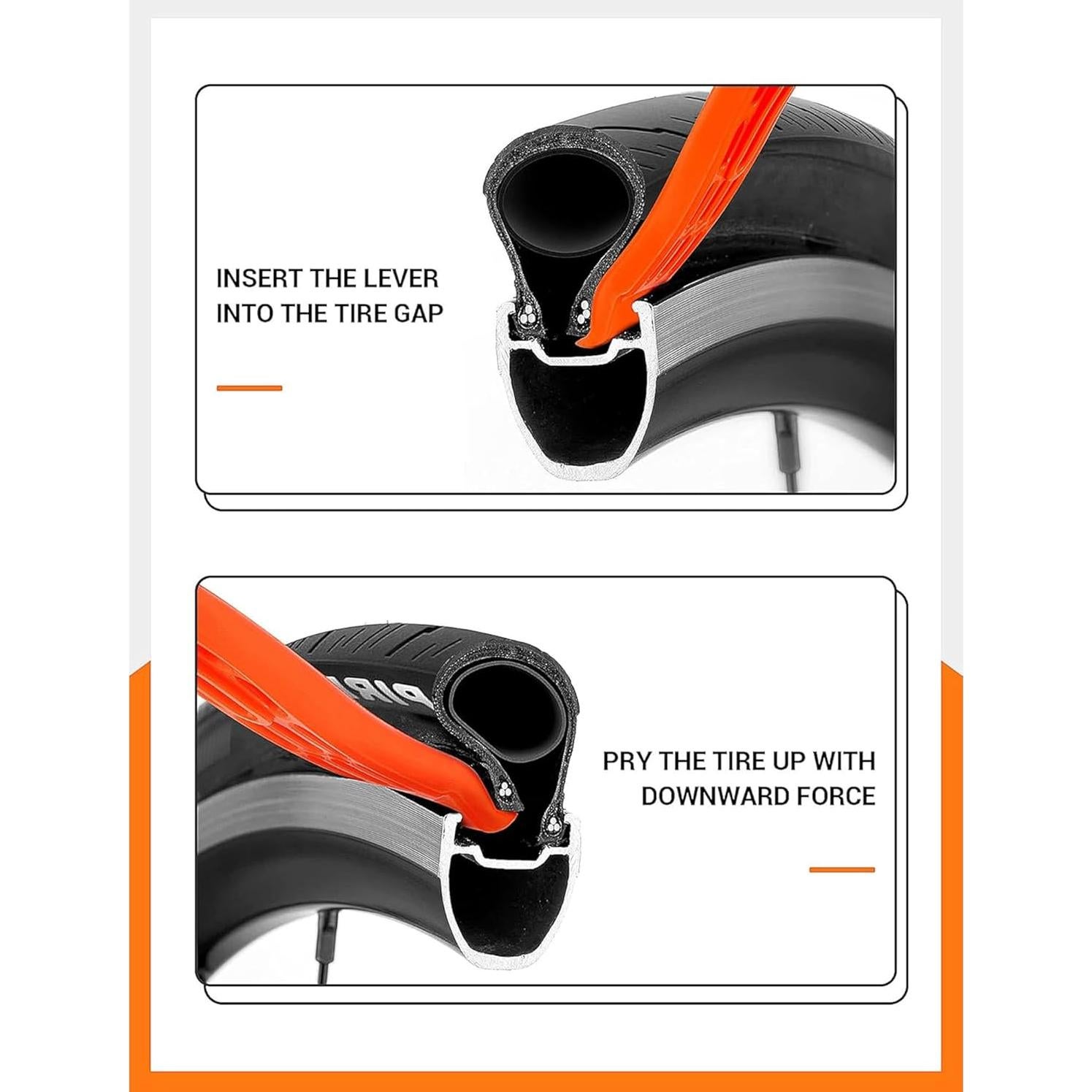 INSERT THE LEVER INTO THE TIRE GAP

PRY THE TIRE UP WITH DOWNWARD FORCE