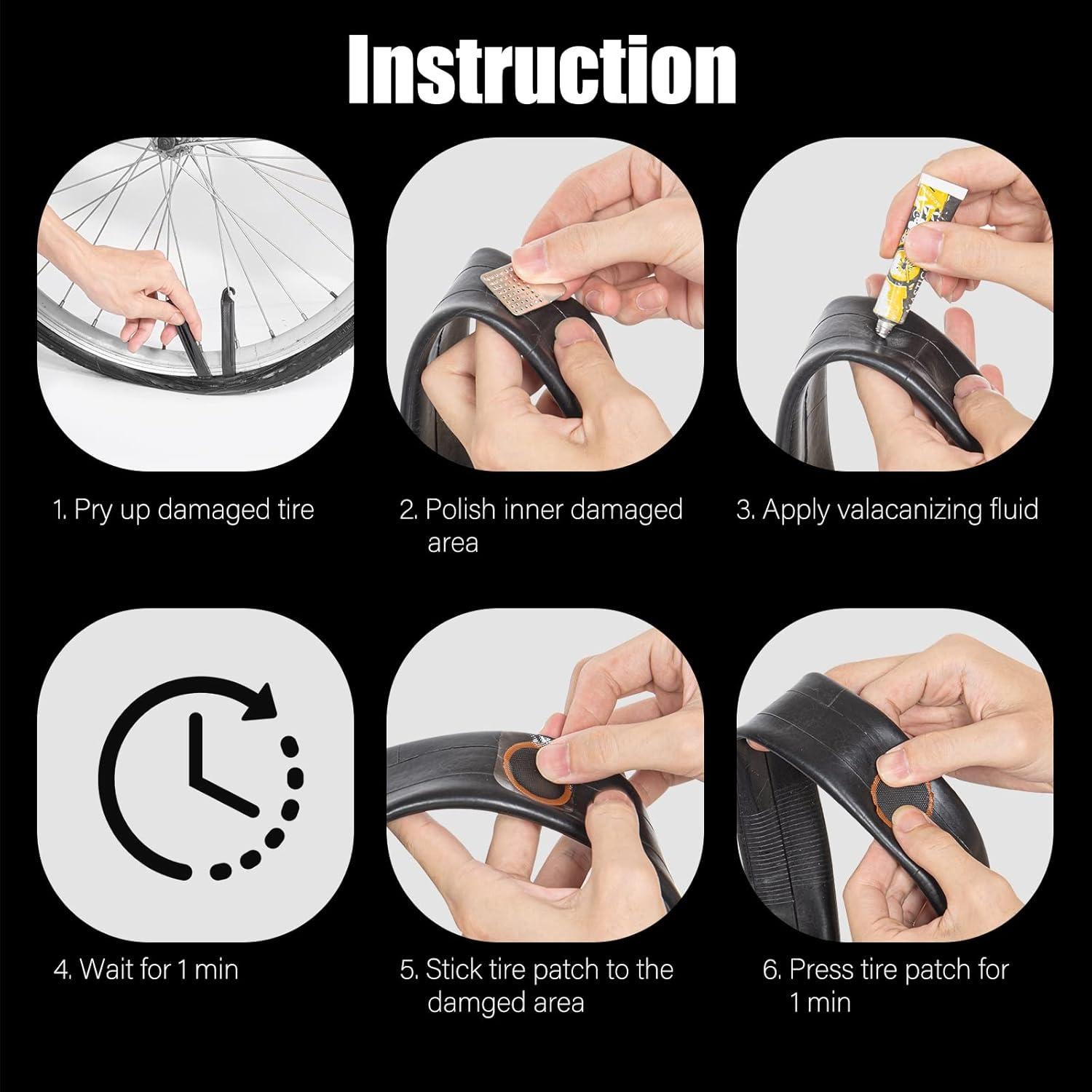 Instruction

1. Pry up damaged tire

2. Polish inner damaged area

3. Apply valacanizing fluid

4. Wait for 1 min

5. Stick tire patch to the damged area

6. Press tire patch for 1 min