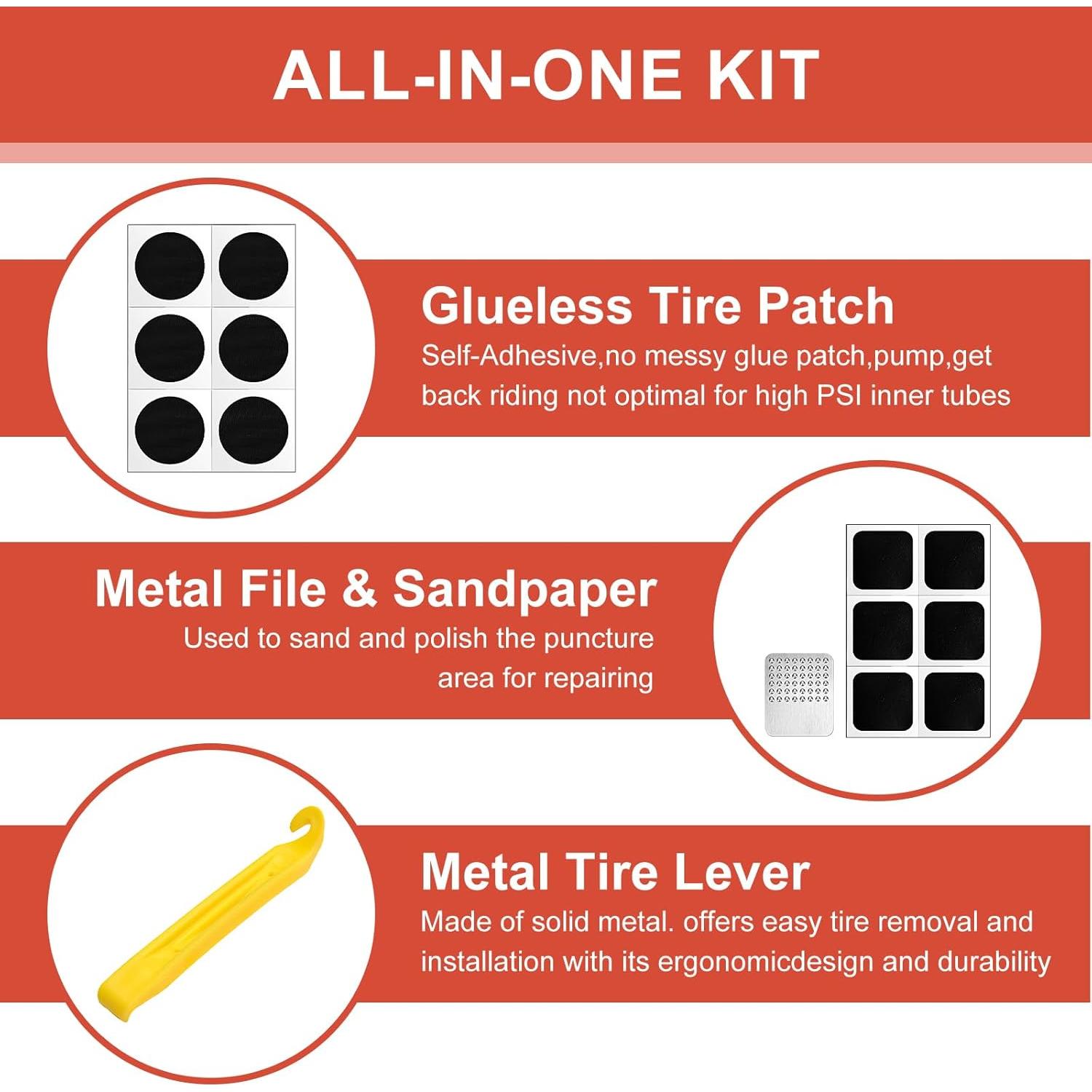 ALL-IN-ONE KIT

Glueless Tire Patch
Self-Adhesive,no messy glue patch,pump,get back riding not optimal for high PSI inner tubes

Metal File & Sandpaper
Used to sand and polish the puncture area for repairing

Metal Tire Lever
Made of solid metal. offers easy tire removal and installation with its ergonomicdesign and durability