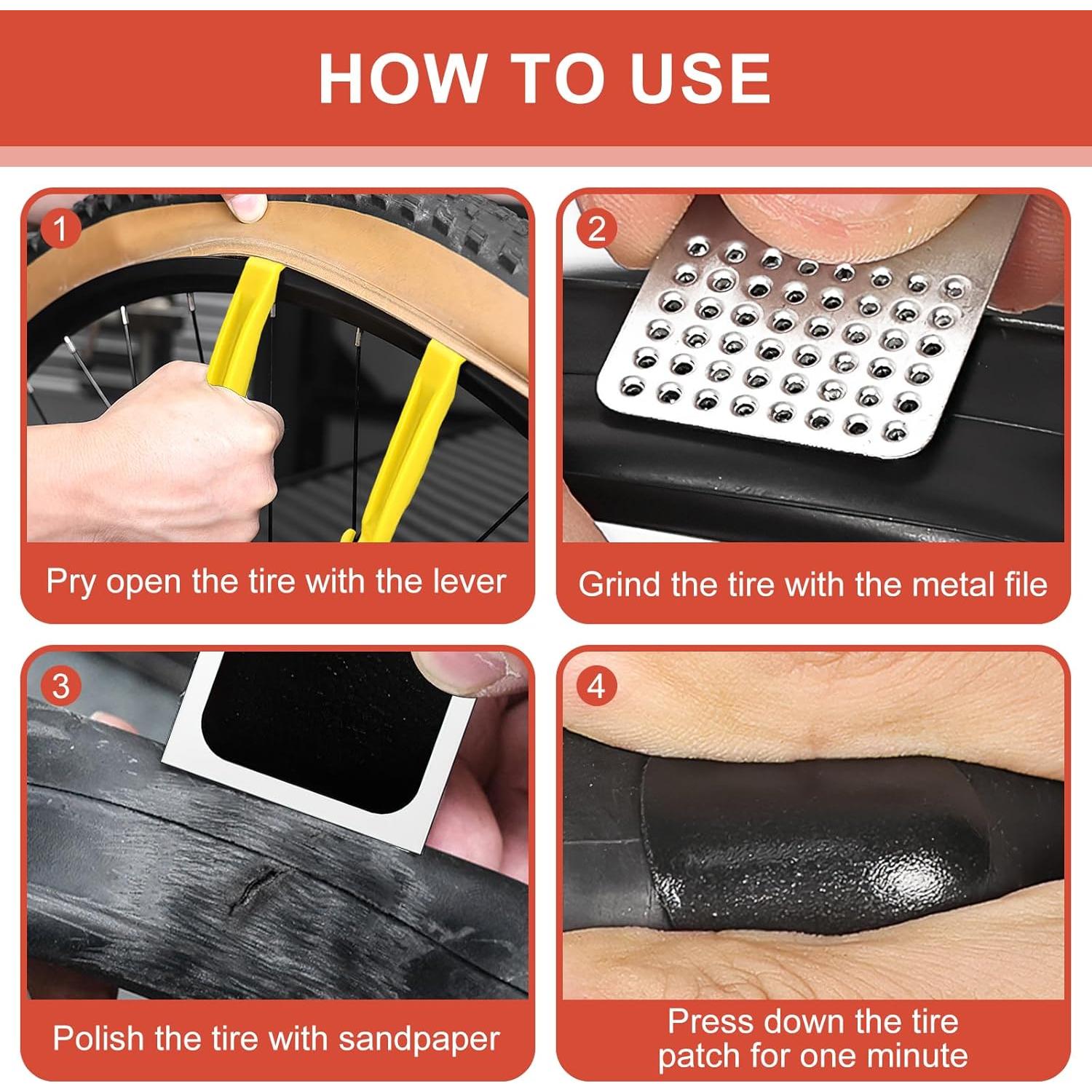 HOW TO USE

1

Pry open the tire with the lever

2

Grind the tire with the metal file

3

Polish the tire with sandpaper

4

Press down the tire patch for one minute