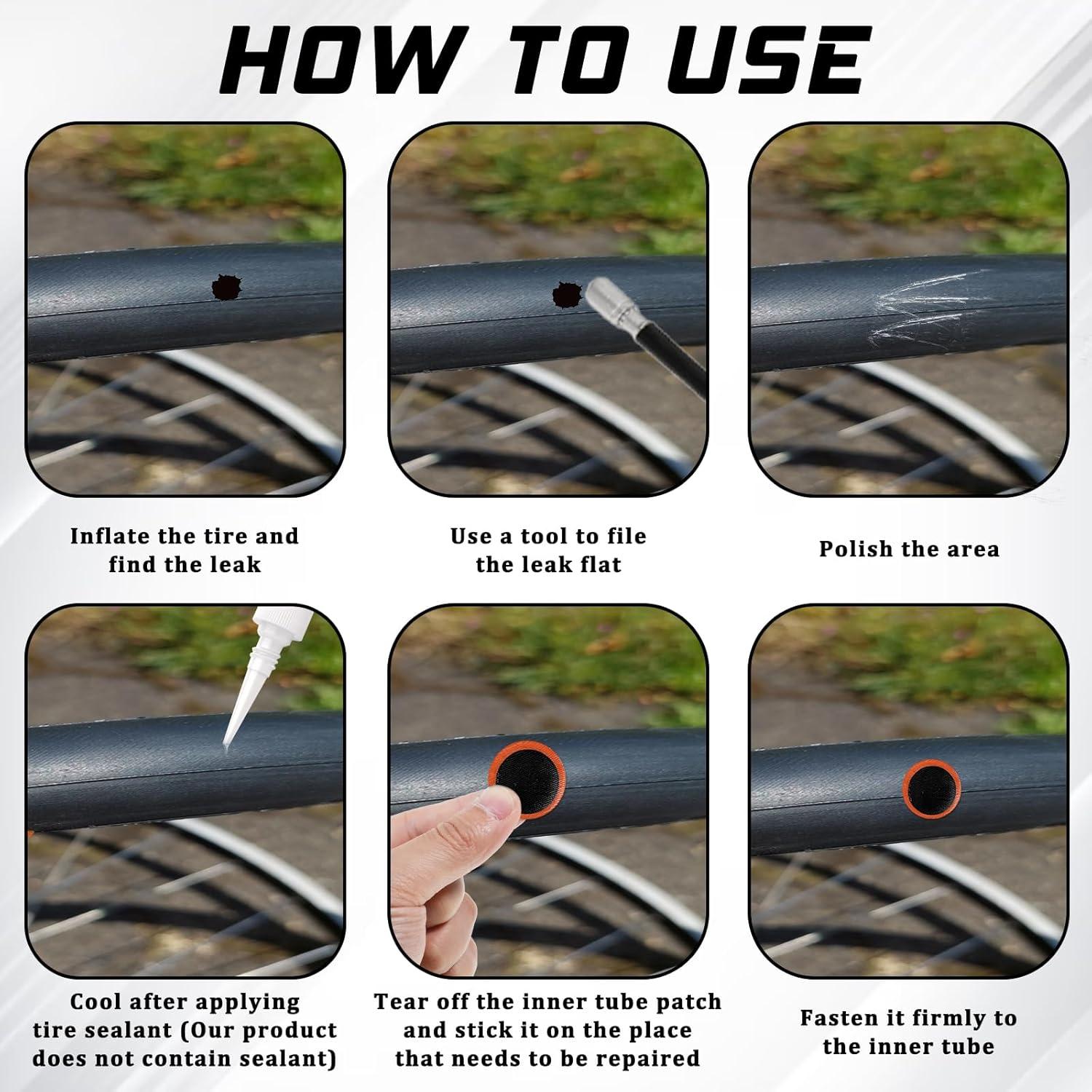 HOW TO USE

Inflate the tire and find the leak

Use a tool to file the leak flat

Polish the area

Cool after applying tire sealant (Our product does not contain sealant)

Tear off the inner tube patch and stick it on the place that needs to be repaired

Fasten it firmly to the inner tube