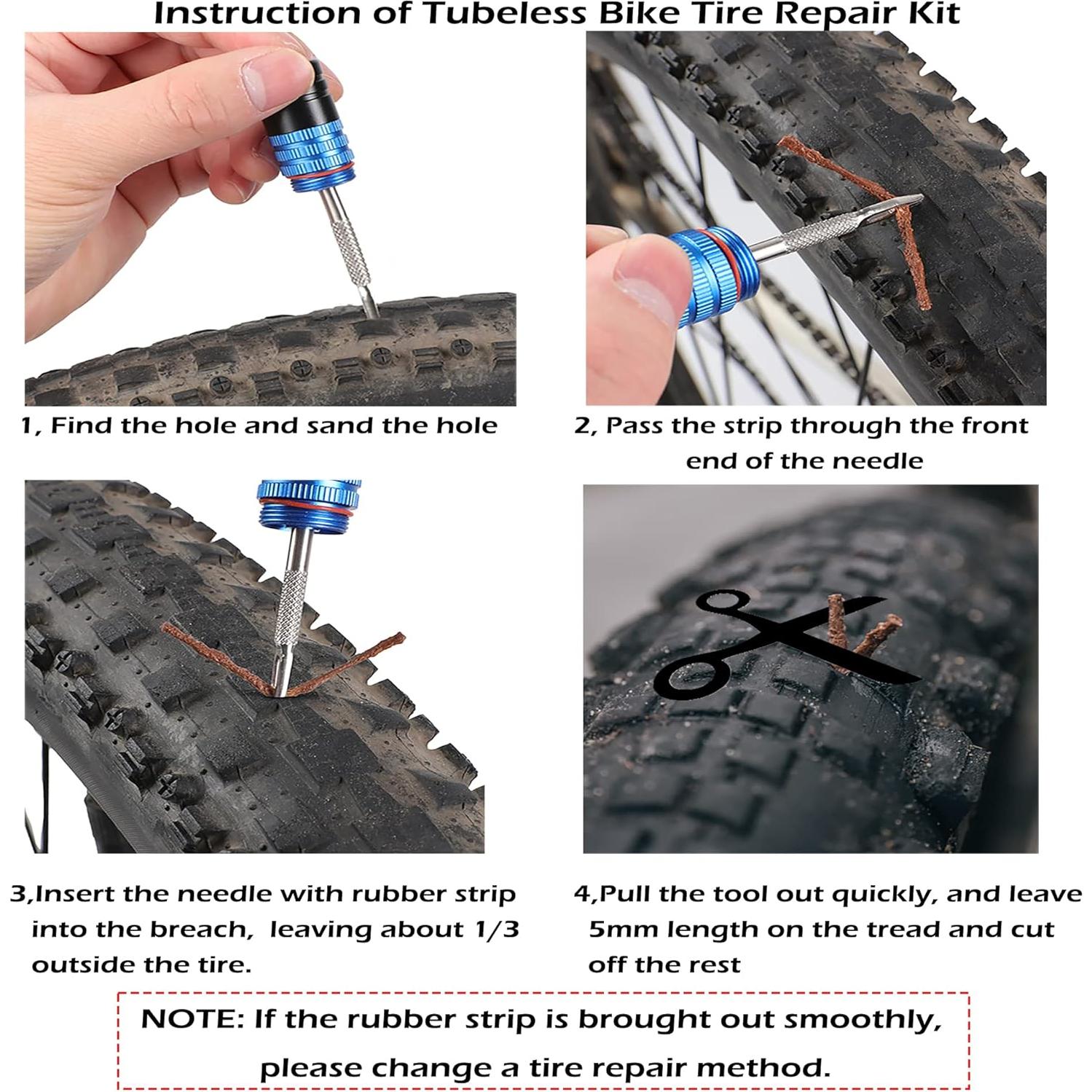 Instruction of Tubeless Bike Tire Repair Kit

1, Find the hole and sand the hole

2, Pass the strip through the front end of the needle

3,Insert the needle with rubber strip into the breach,  leaving about  1/3 outside the tire.

4,Pull the tool out quickly, and leave 5mm length on the tread and cut off the rest

NOTE: If the rubber strip is brought out smoothly, please change a tire repair method.