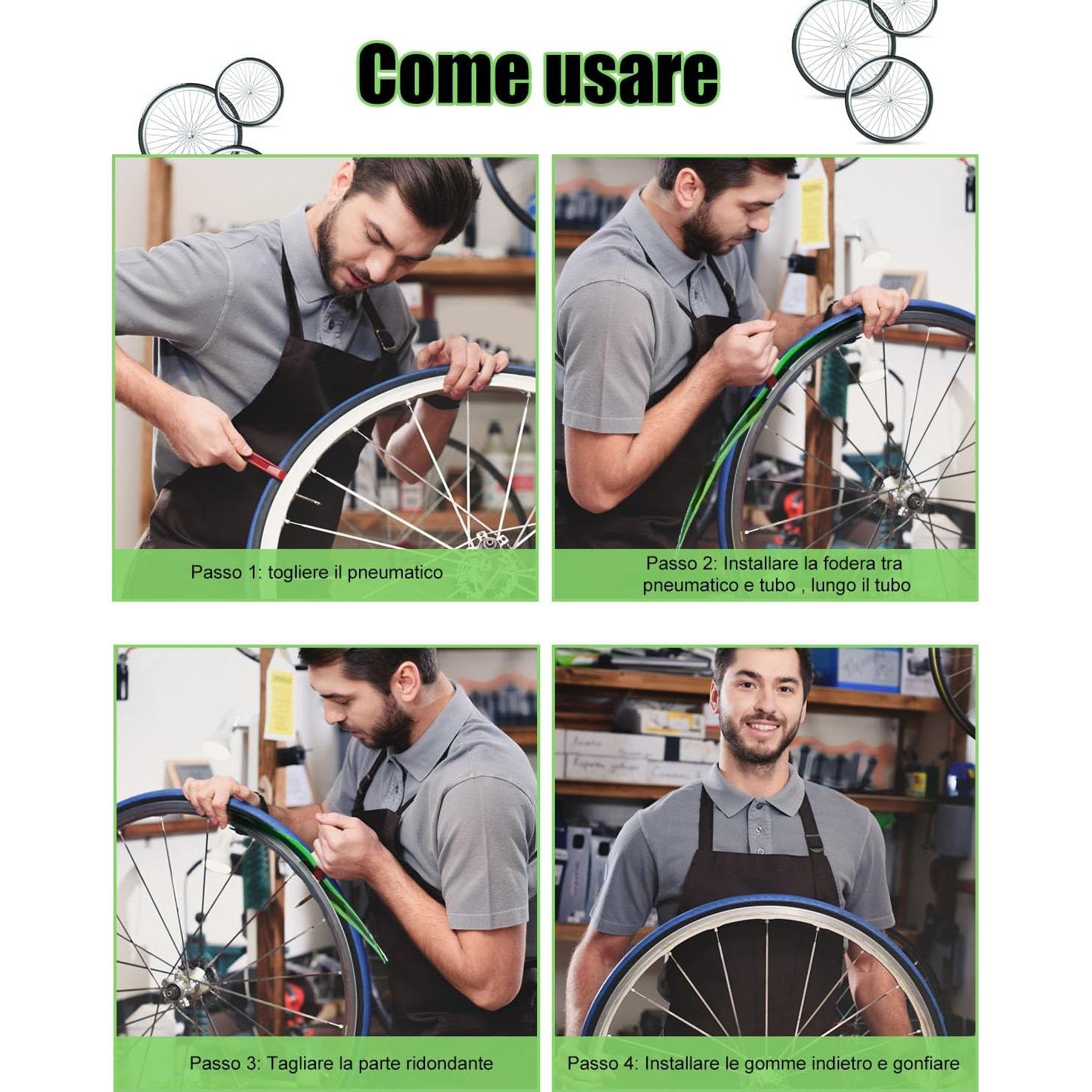 Come usare

Passo 1: togliere il pneumatico

Passo 2: Installare la fodera tra pneumatico e tubo , lungo il tubo

Passo 3: Tagliare la parte ridondante

Passo 4: Installare le gomme indietro e gonfiare