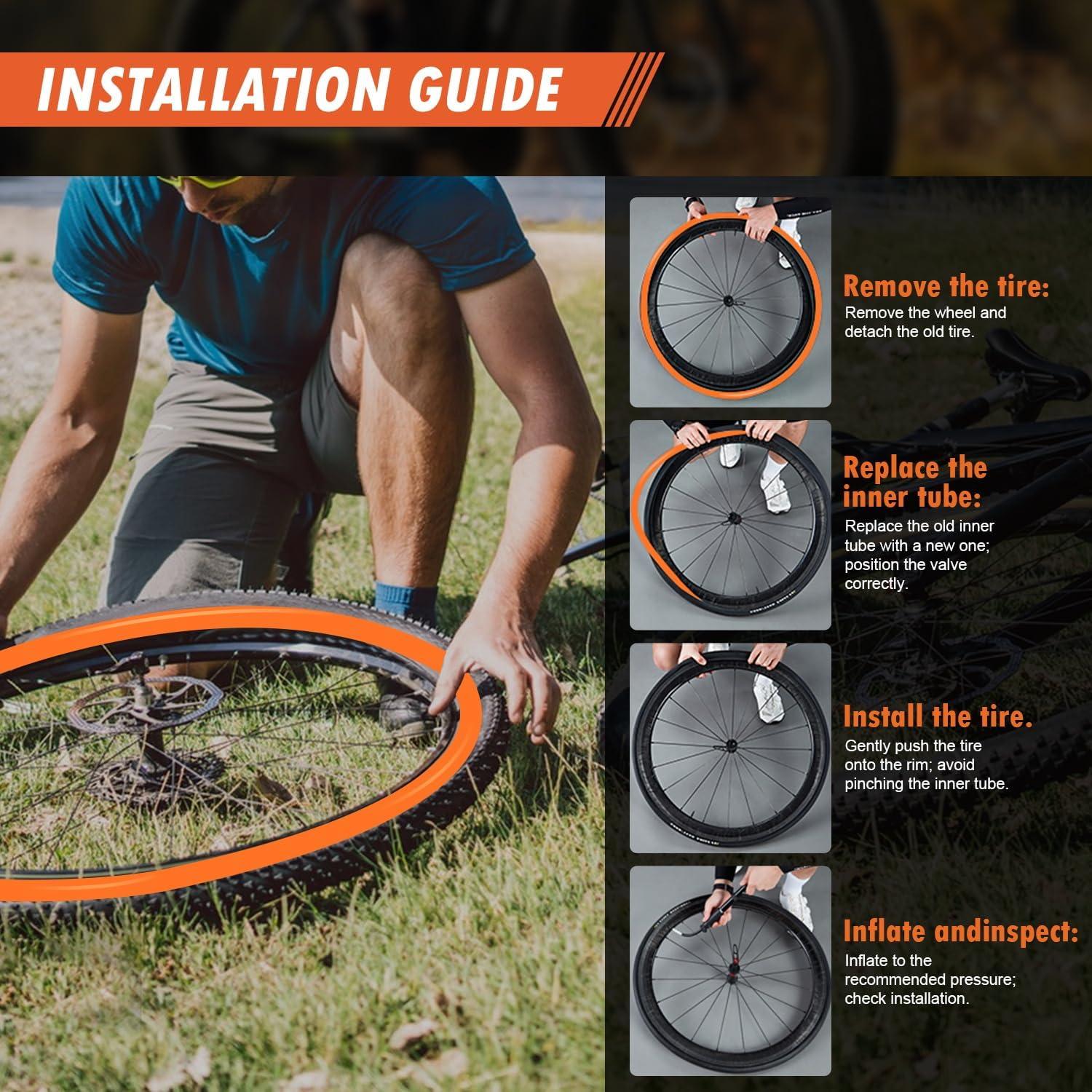 INSTALLATION GUIDE

Remove the tire:
Remove the wheel and detach the old tire.

Replace the inner tube:
Replace the old inner tube with a new one; position the valve correctly.

Install the tire.
Gently push the tire onto the rim; avoid pinching the inner tube.

Inflate andinspect:
Inflate to the recommended pressure; check installation.