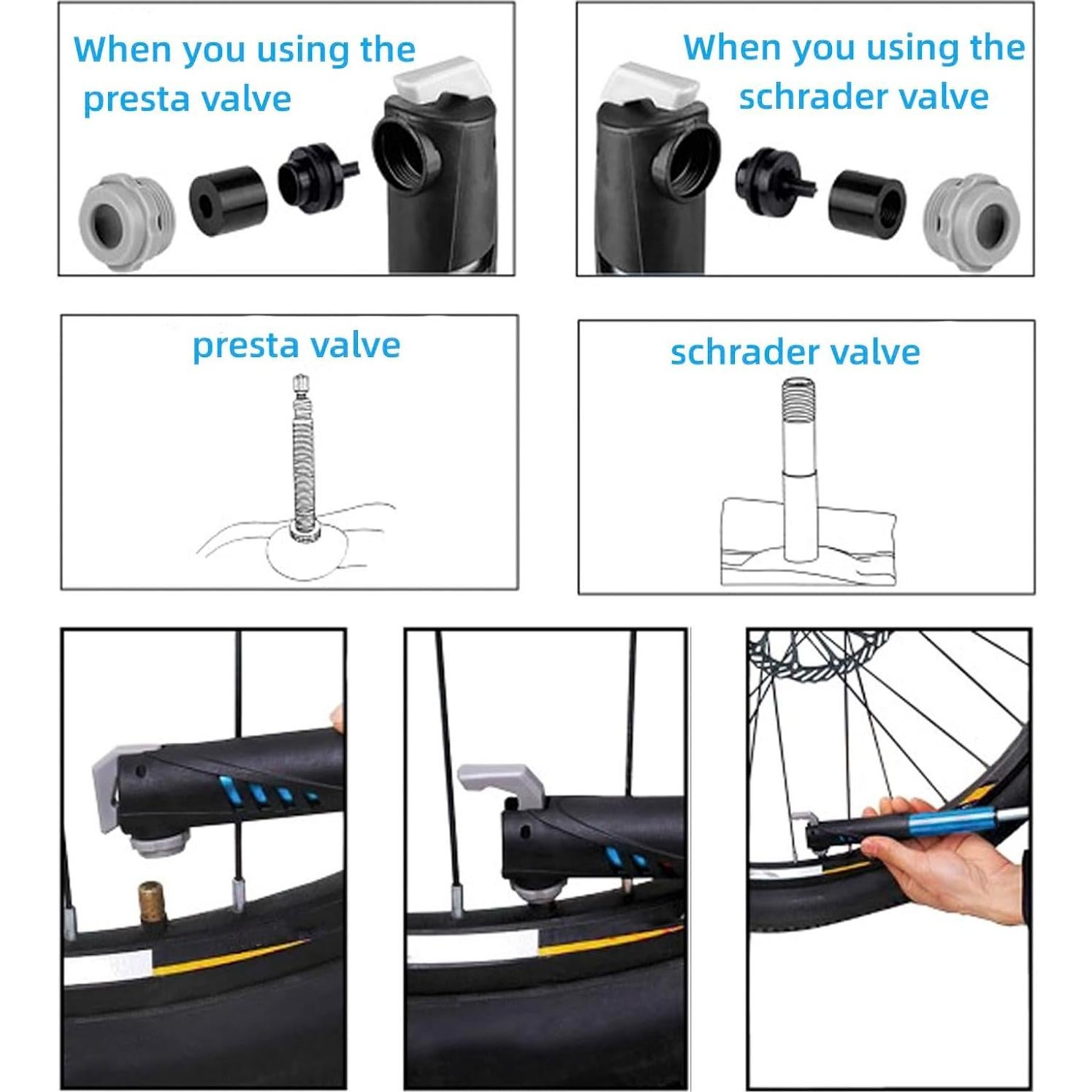 When you using the presta valve

When you using the schrader valve

presta valve

schrader valve