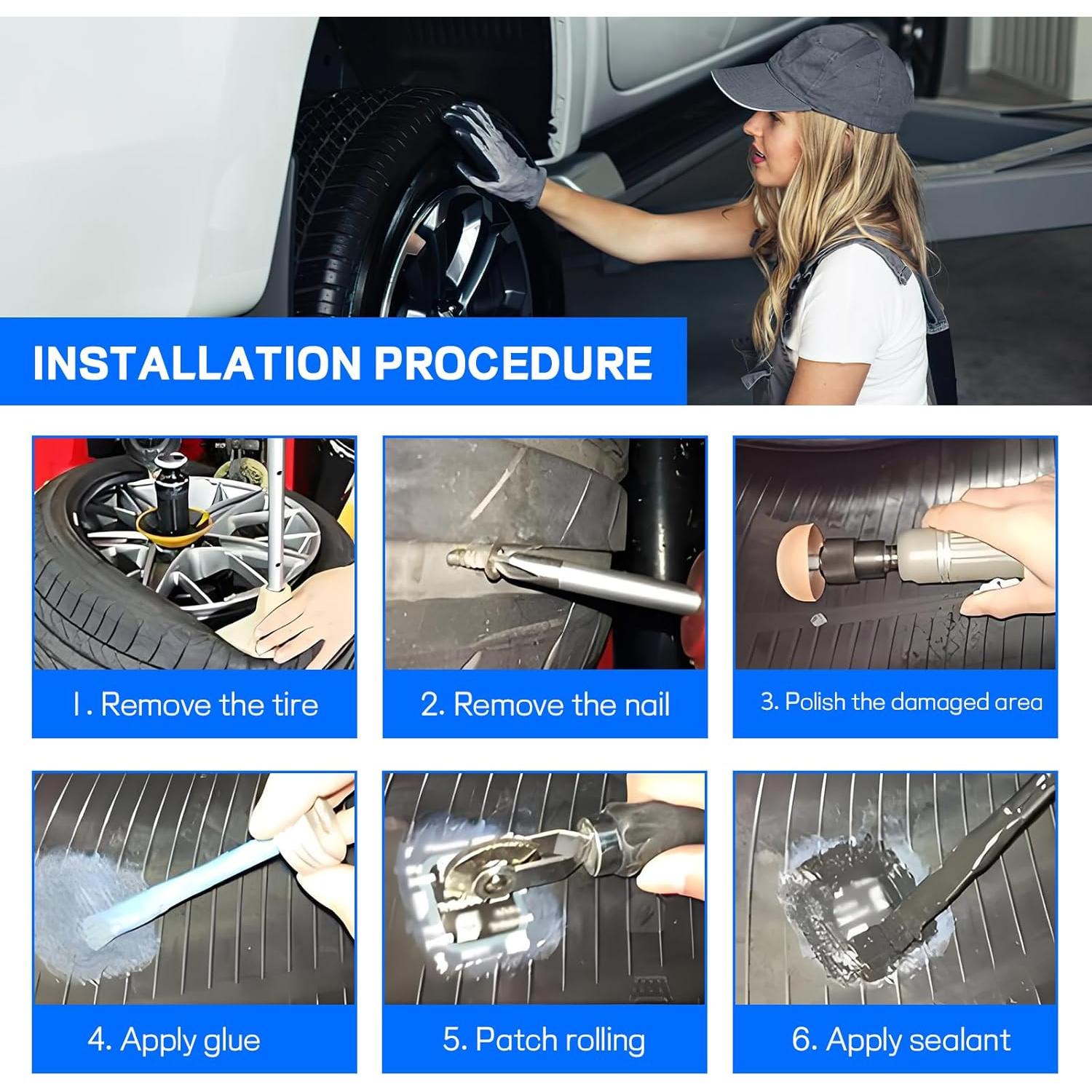 INSTALLATION PROCEDURE

1. Remove the tire

2. Remove the nail

3. Polish the damaged area

4. Apply glue

5. Patch rolling

6. Apply sealant