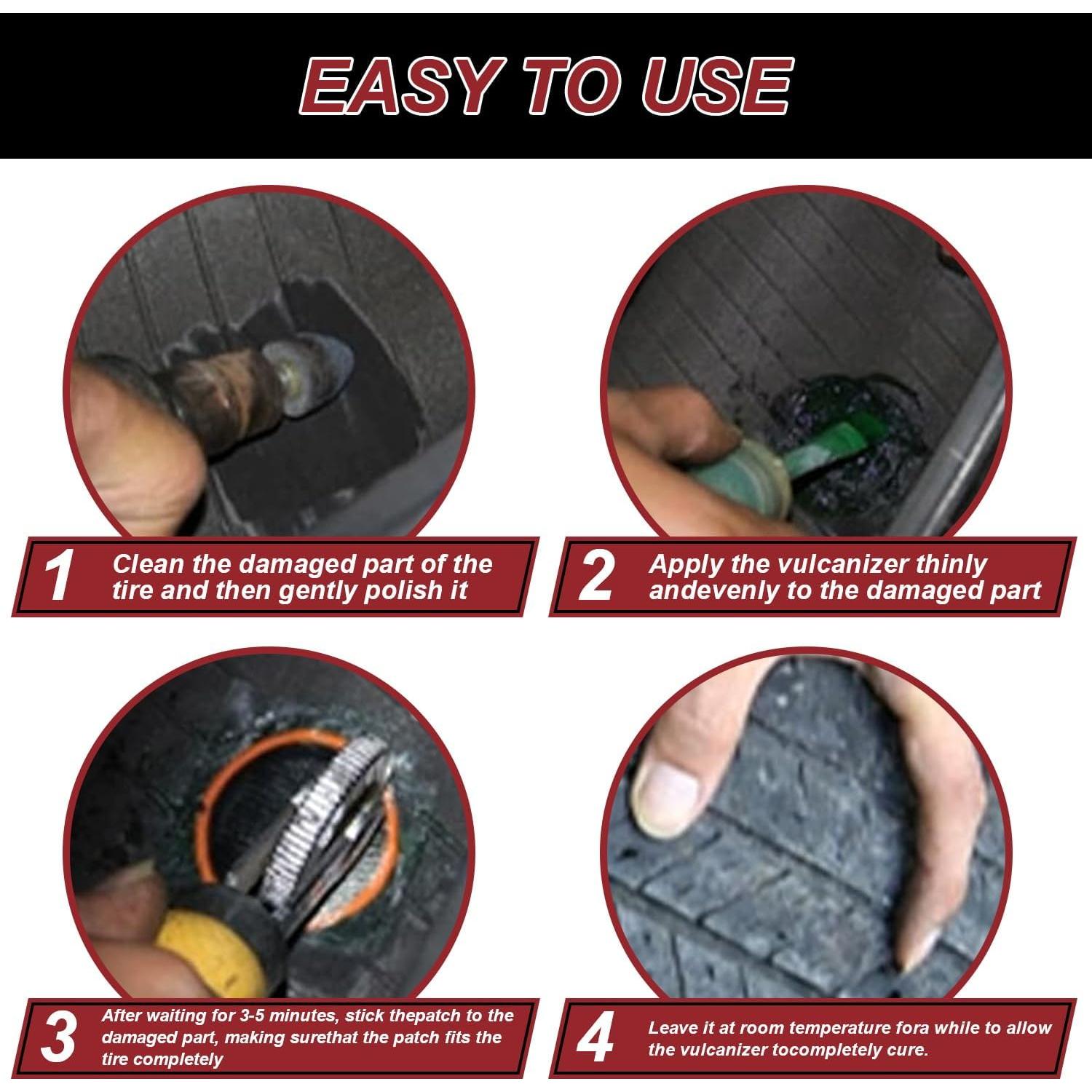 EASY TO USE

1 Clean the damaged part of the tire and then gently polish it

2 Apply the vulcanizer thinly andevenly to the damaged part

3 After waiting for 3-5 minutes, stick thepatch to the damaged part, making surethat the patch fits the tire completely

4 Leave it at room temperature fora while to allow the vulcanizer tocompletely cure.