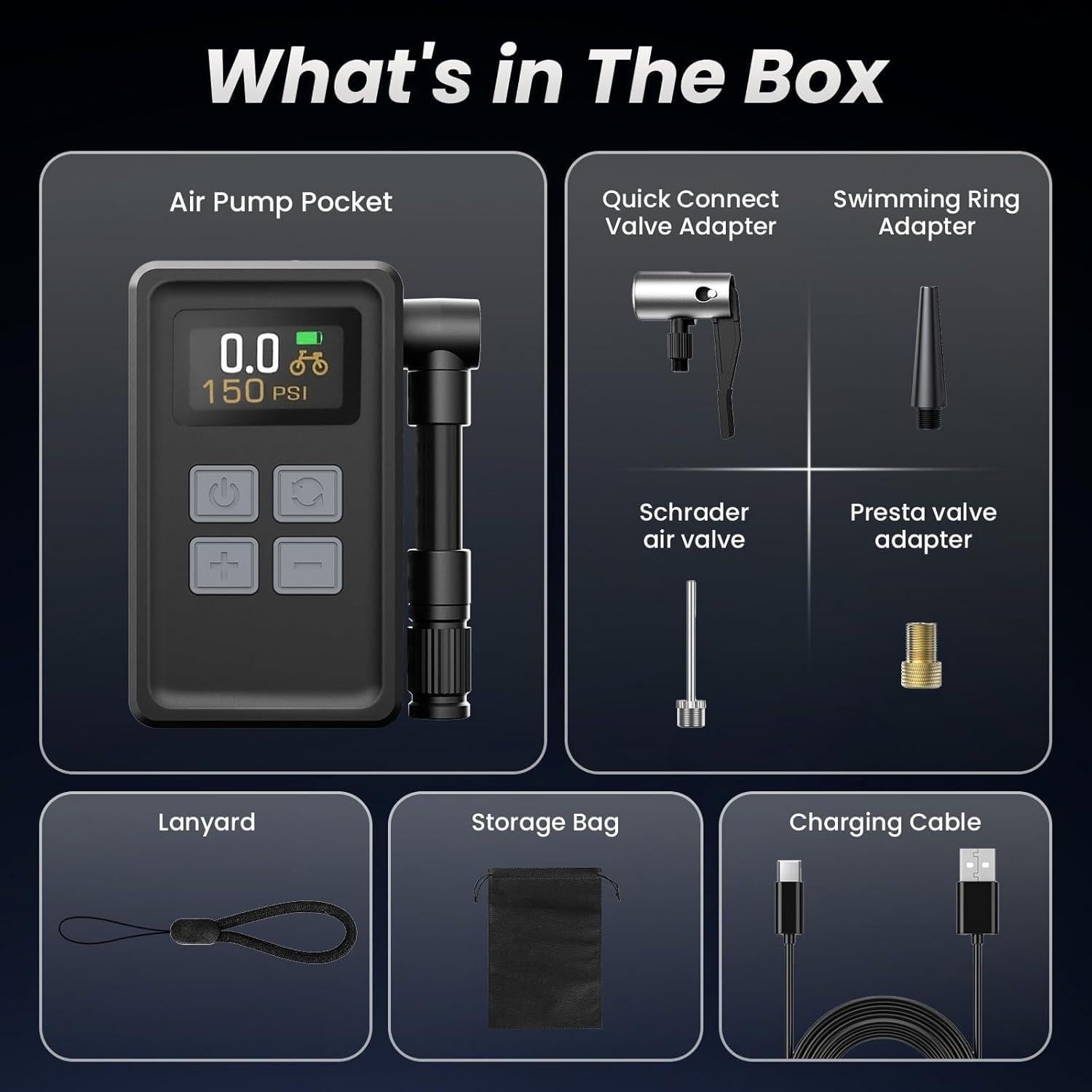 What's in The Box

Air Pump Pocket

0.0
150 PSI

Quick Connect Valve Adapter

Swimming Ring Adapter

Schrader air valve

Presta valve adapter

Lanyard

Storage Bag

Charging Cable