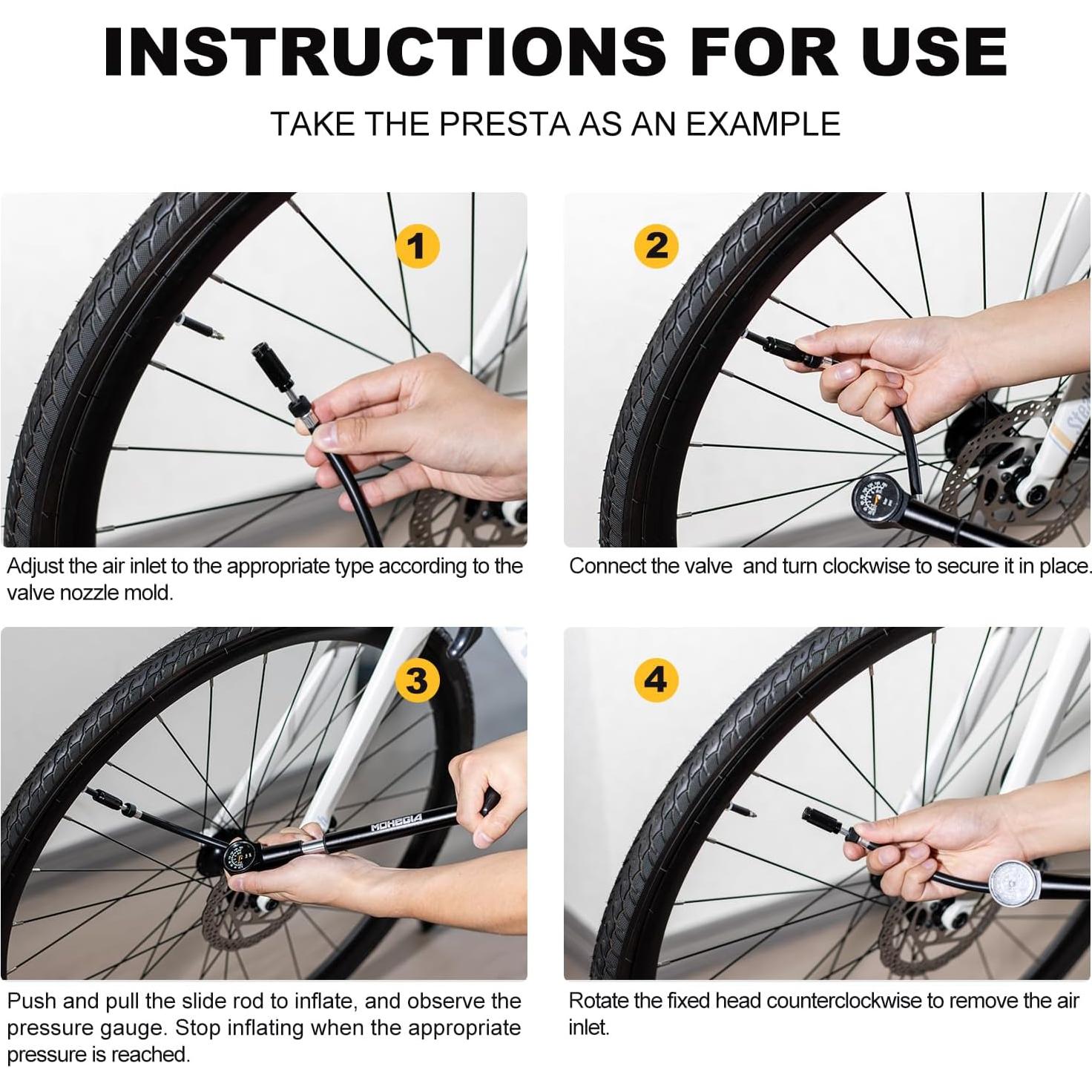 INSTRUCTIONS FOR USE

TAKE THE PRESTA AS AN EXAMPLE

1

Adjust the air inlet to the appropriate type according to the valve nozzle mold.

2

Connect the valve  and turn clockwise to secure it in place.

3

MOHEGIA

Push and pull the slide rod to inflate, and observe the pressure gauge. Stop inflating when the appropriate pressure is reached.

4

Rotate the fixed head counterclockwise to remove the air inlet.