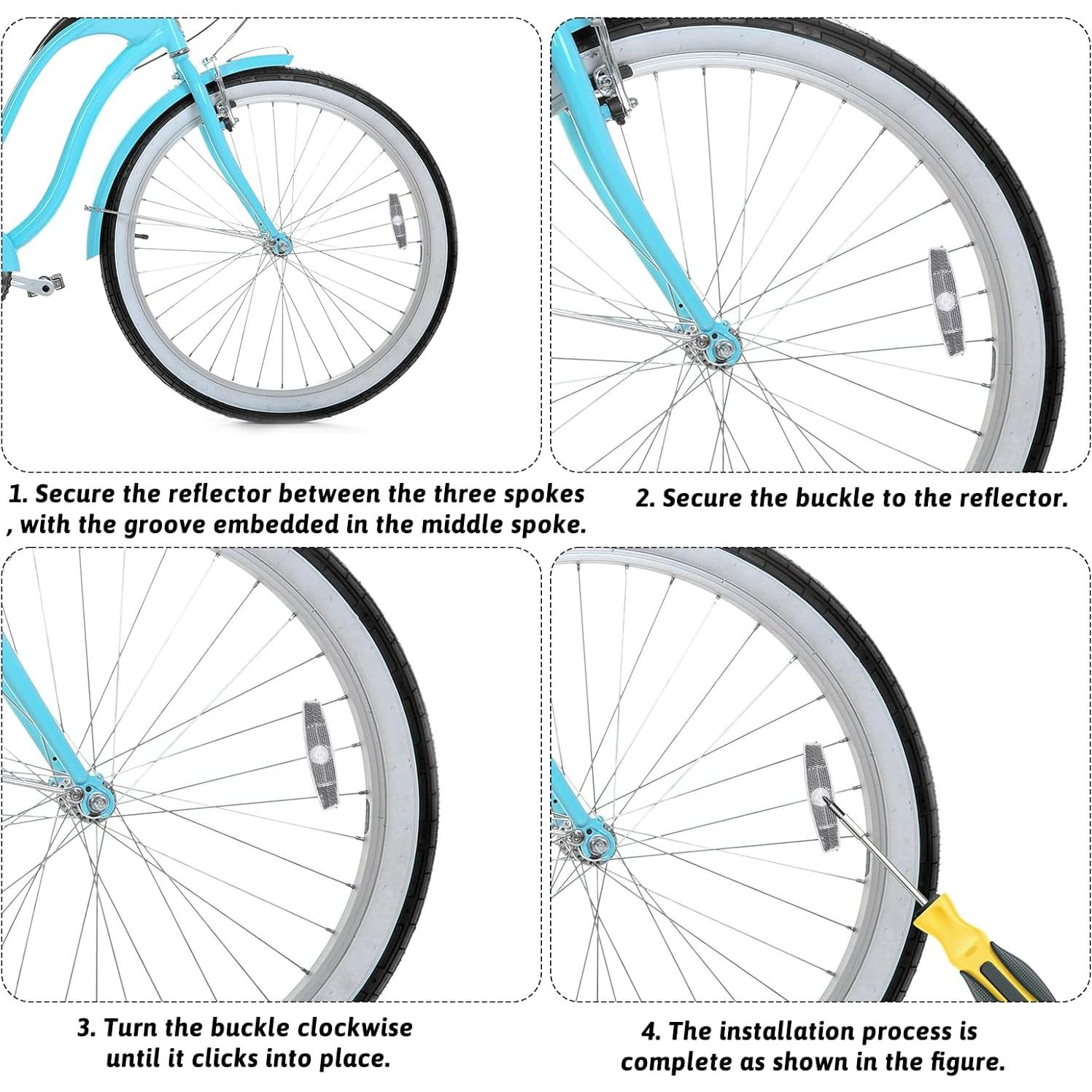 1. Secure the reflector between the three spokes , with the groove embedded in the middle spoke.

2. Secure the buckle to the reflector.

3. Turn the buckle clockwise until it clicks into place.

4. The installation process is complete as shown in the figure.