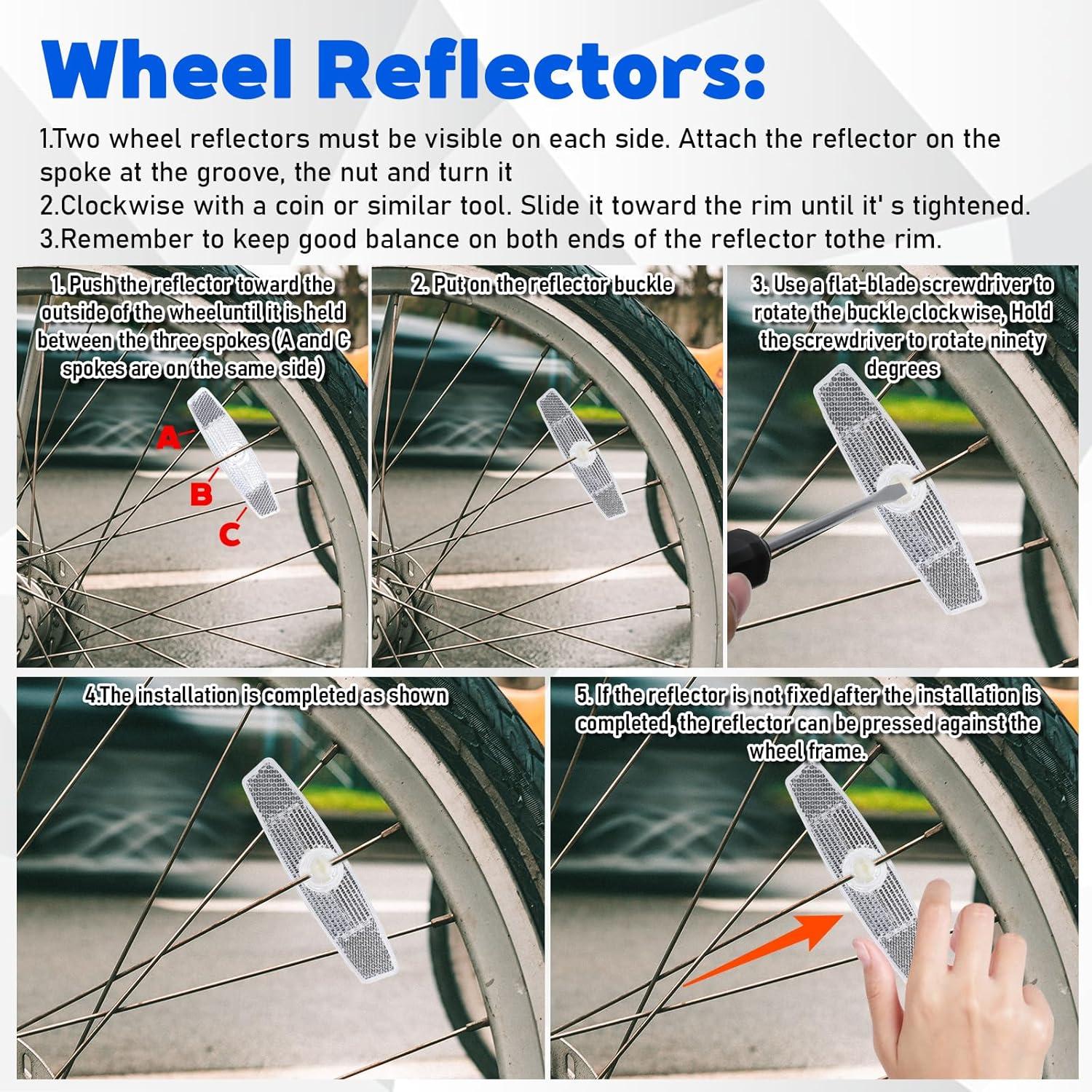 Wheel Reflectors:

1.Two wheel reflectors must be visible on each side. Attach the reflector on the spoke at the groove, the nut and turn it
2.Clockwise with a coin or similar tool. Slide it toward the rim until it' s tightened.
3.Remember to keep good balance on both ends of the reflector tothe rim.

1. Push the reflector toward the outside of the wheeluntil it is held between the three spokes (A and C spokes are on the same side)

A
B
C

2. Put on the reflector buckle

3. Use a flat-blade screwdriver to rotate the buckle clockwise, Hold the screwdriver to rotate ninety degrees

4.The installation is completed as shown

5. If the reflector is not fixed after the installation is completed, the reflector can be pressed against the wheel frame.