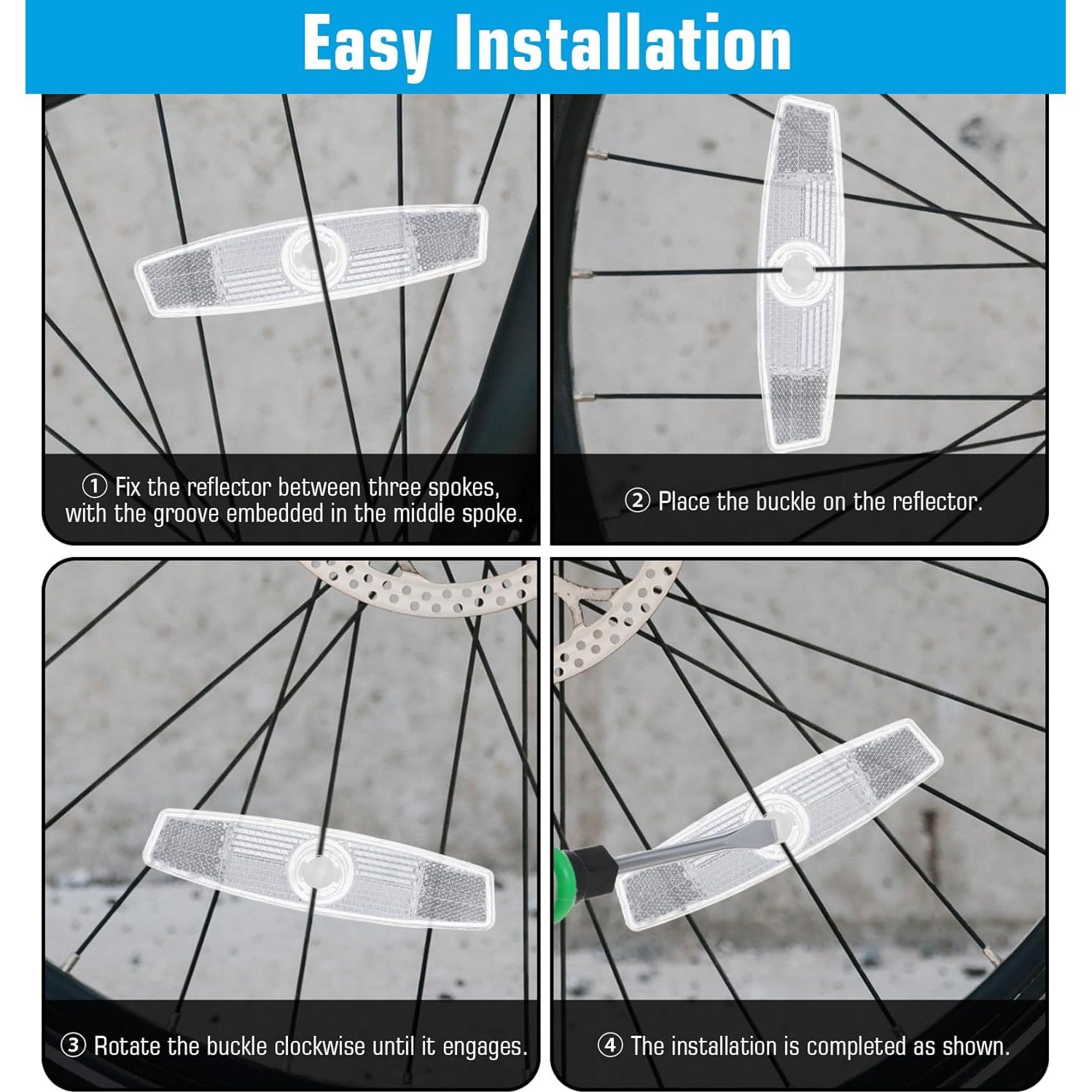 Easy Installation

① Fix the reflector between three spokes, with the groove embedded in the middle spoke.

② Place the buckle on the reflector.

③ Rotate the buckle clockwise until it engages.

④ The installation is completed as shown.