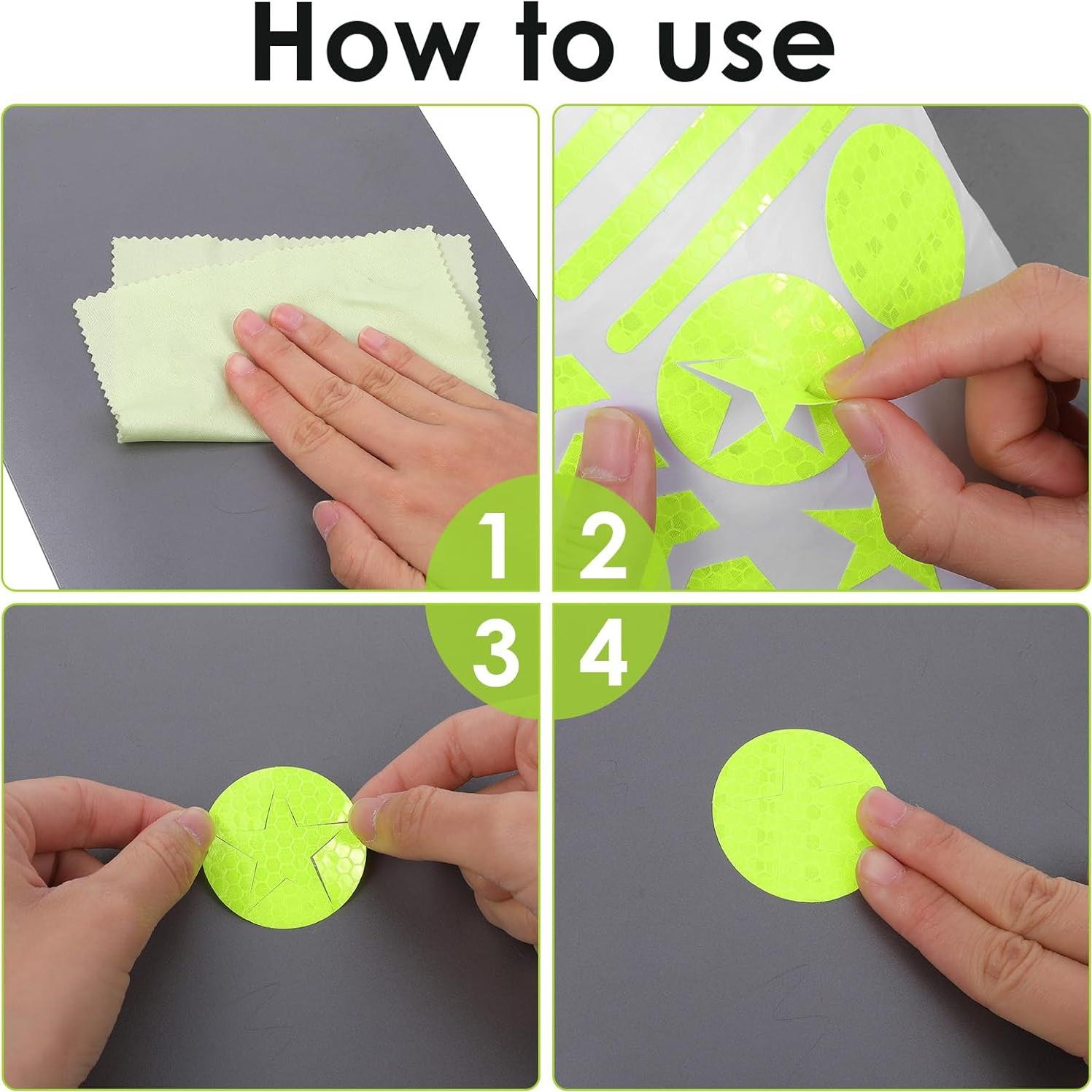 How to use

1

2

3

4