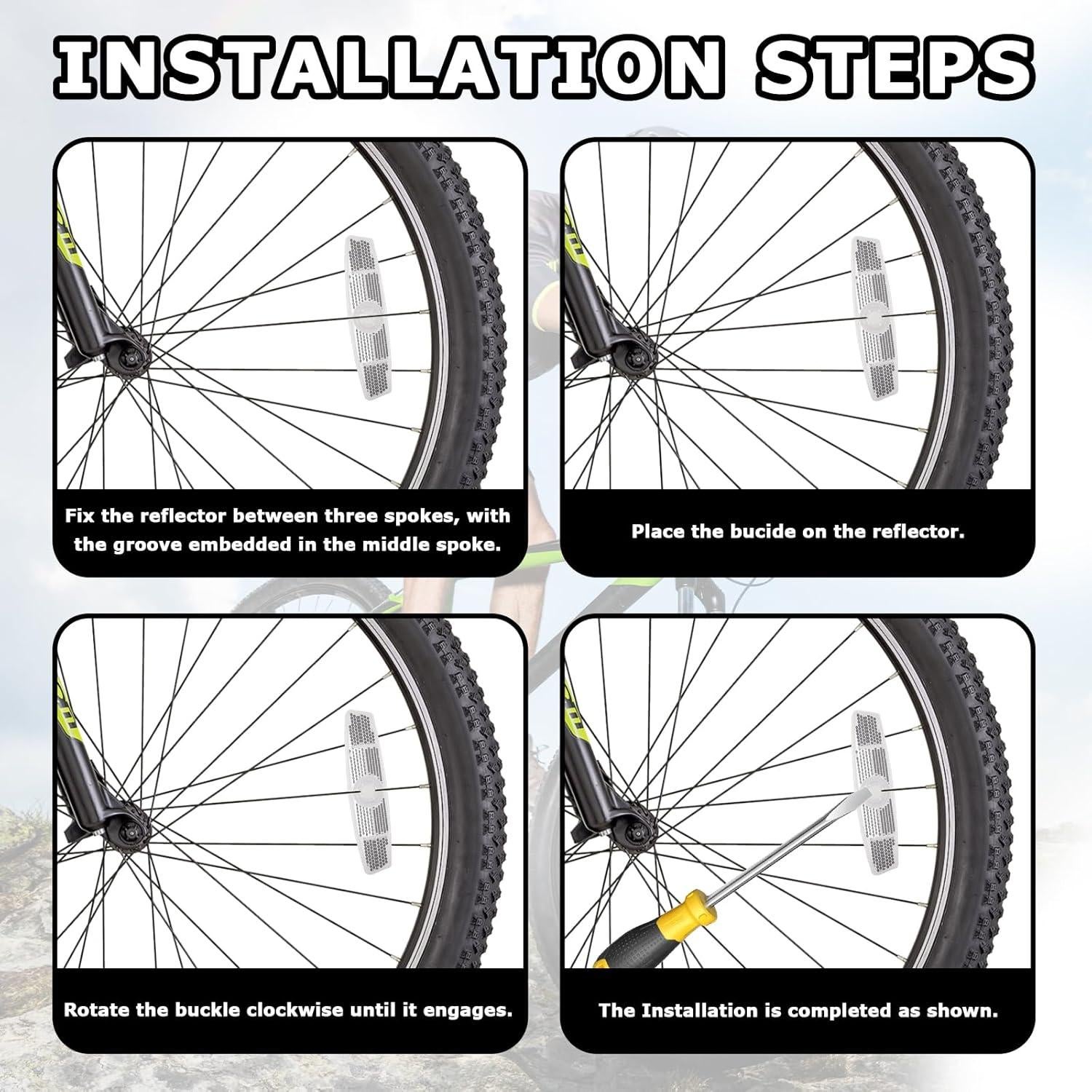 INSTALLATION STEPS

Fix the reflector between three spokes, with the groove embedded in the middle spoke.

Place the bucide on the reflector.

Rotate the buckle clockwise until it engages.

The Installation is completed as shown.