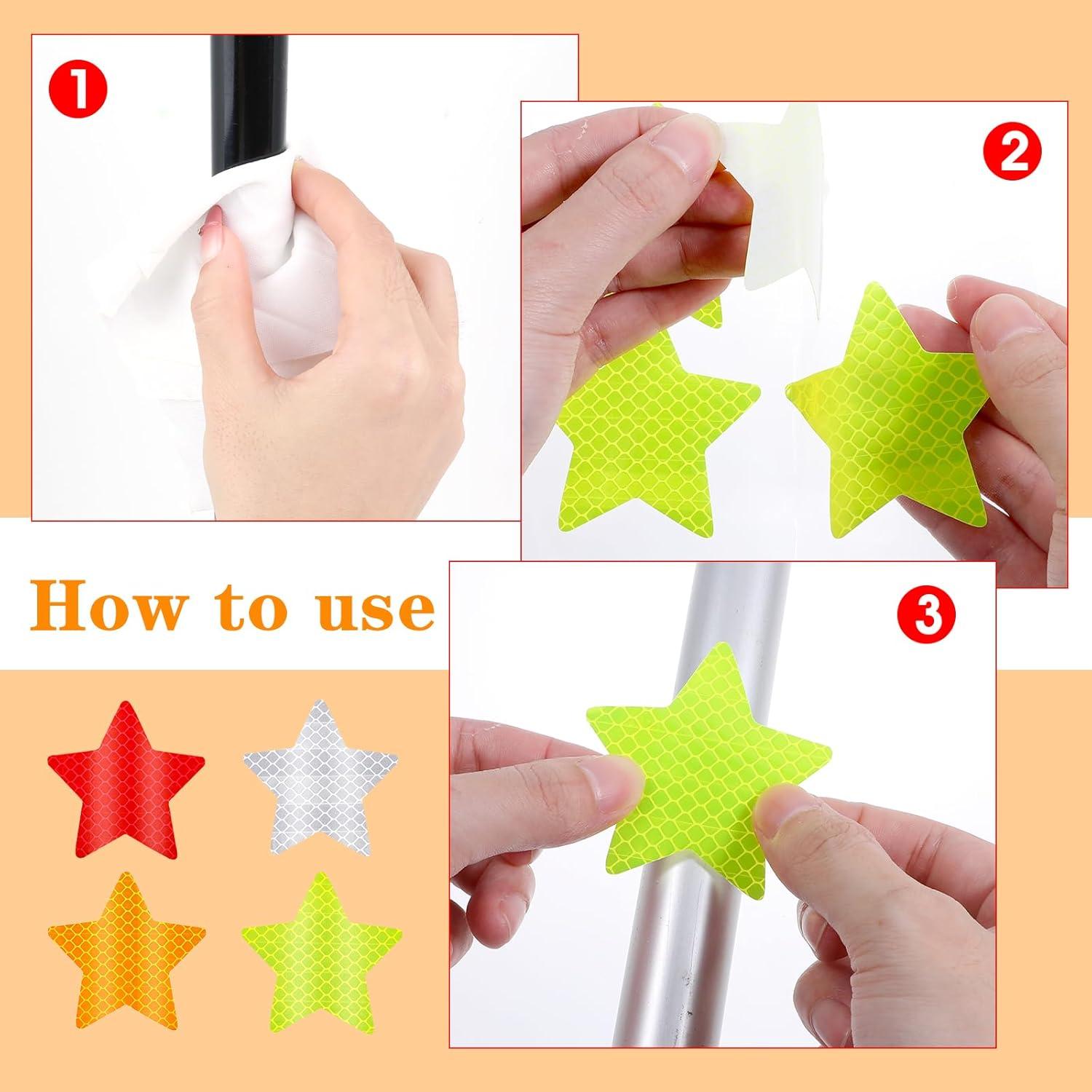 1

2

How to use

3