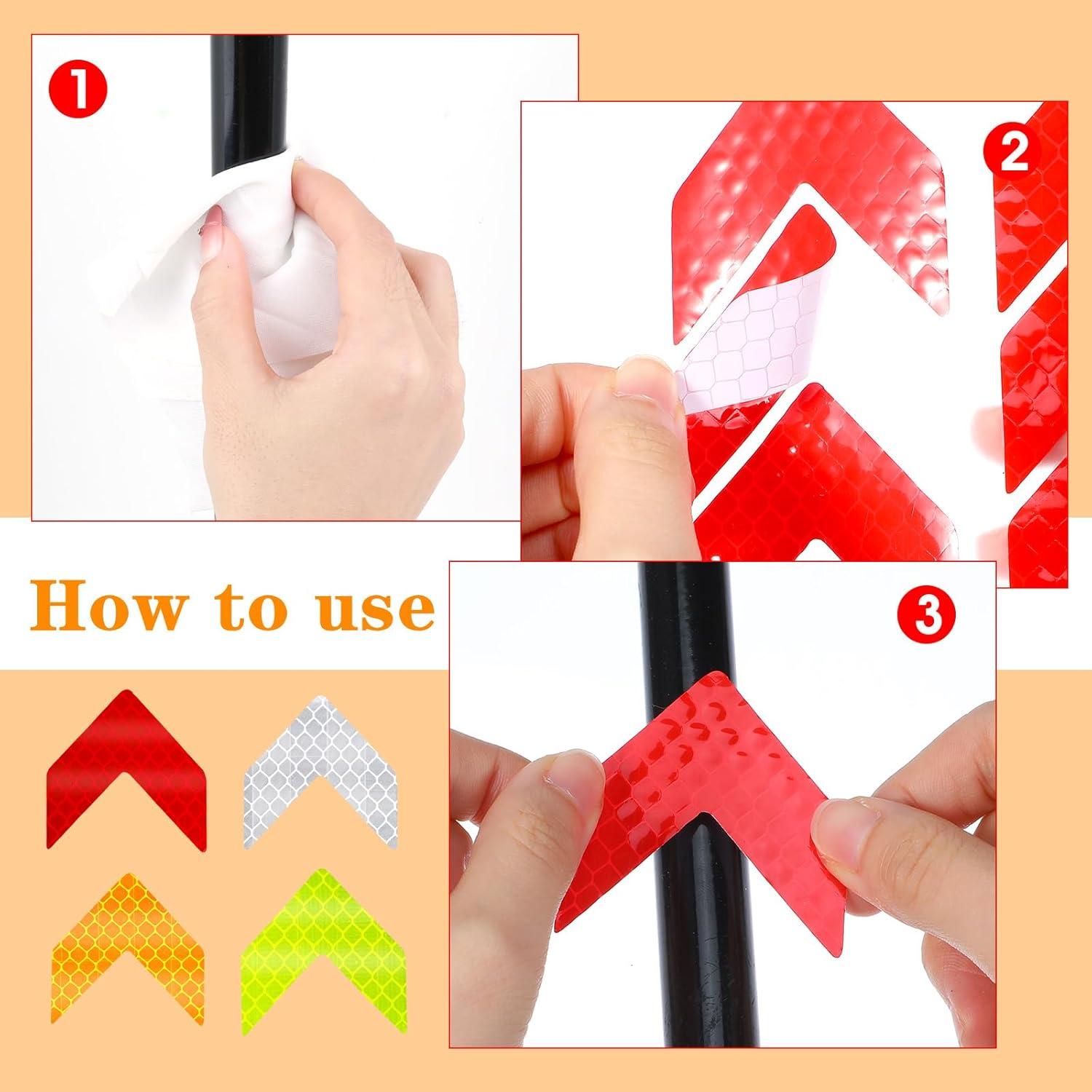 1

2

How to use

3