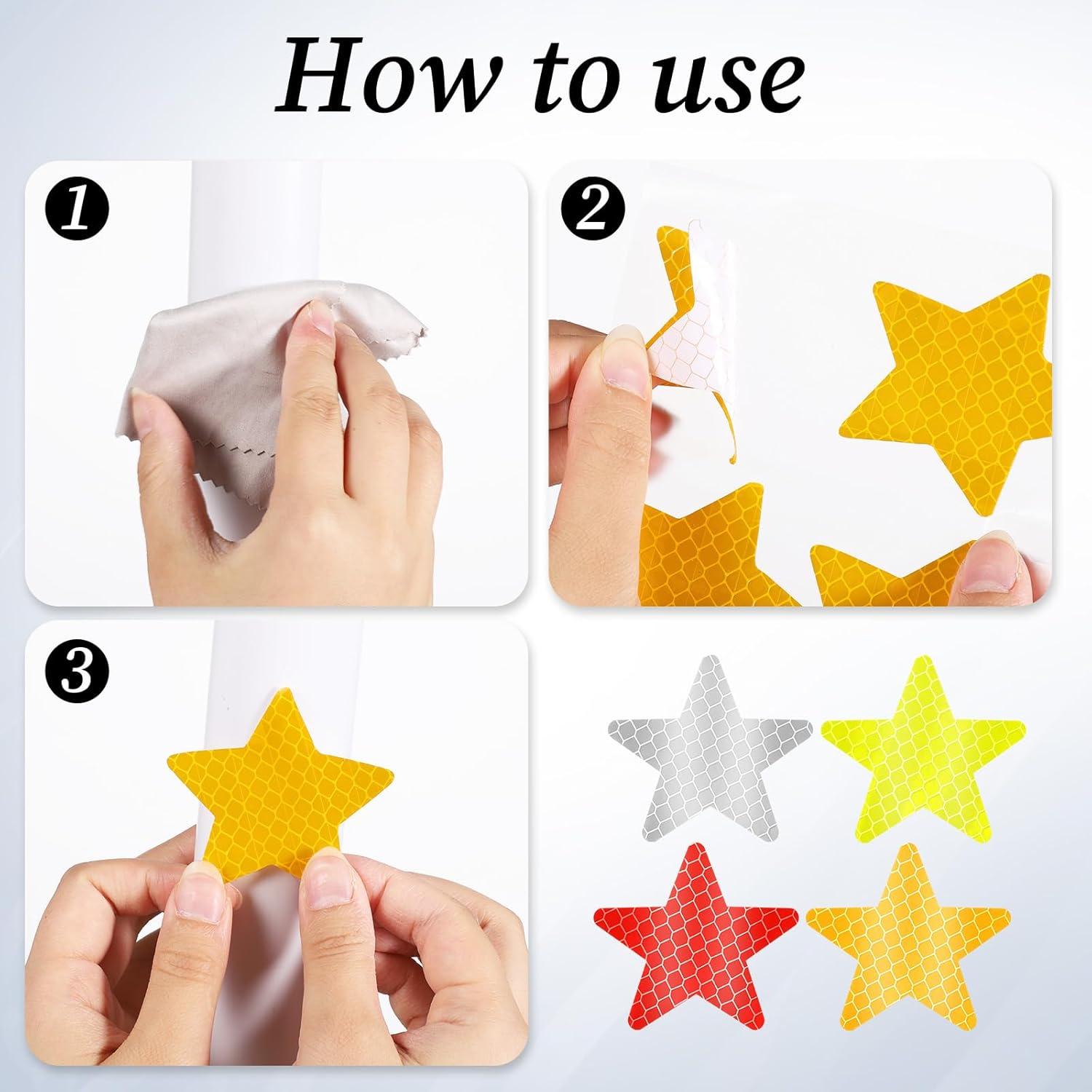 How to use

1

2

3