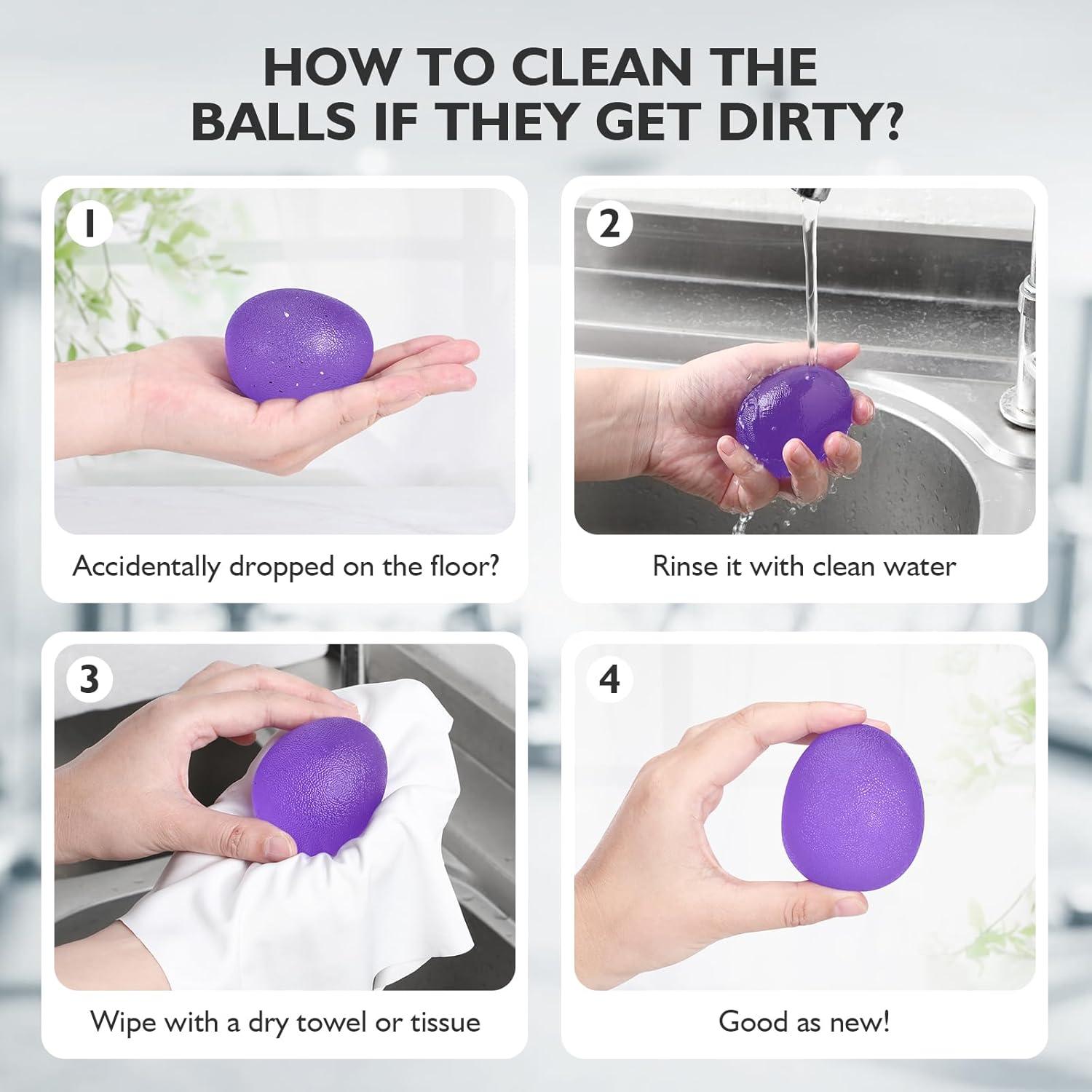 HOW TO CLEAN THE BALLS IF THEY GET DIRTY?

1

Accidentally dropped on the floor?

2

Rinse it with clean water

3

Wipe with a dry towel or tissue

4

Good as new!